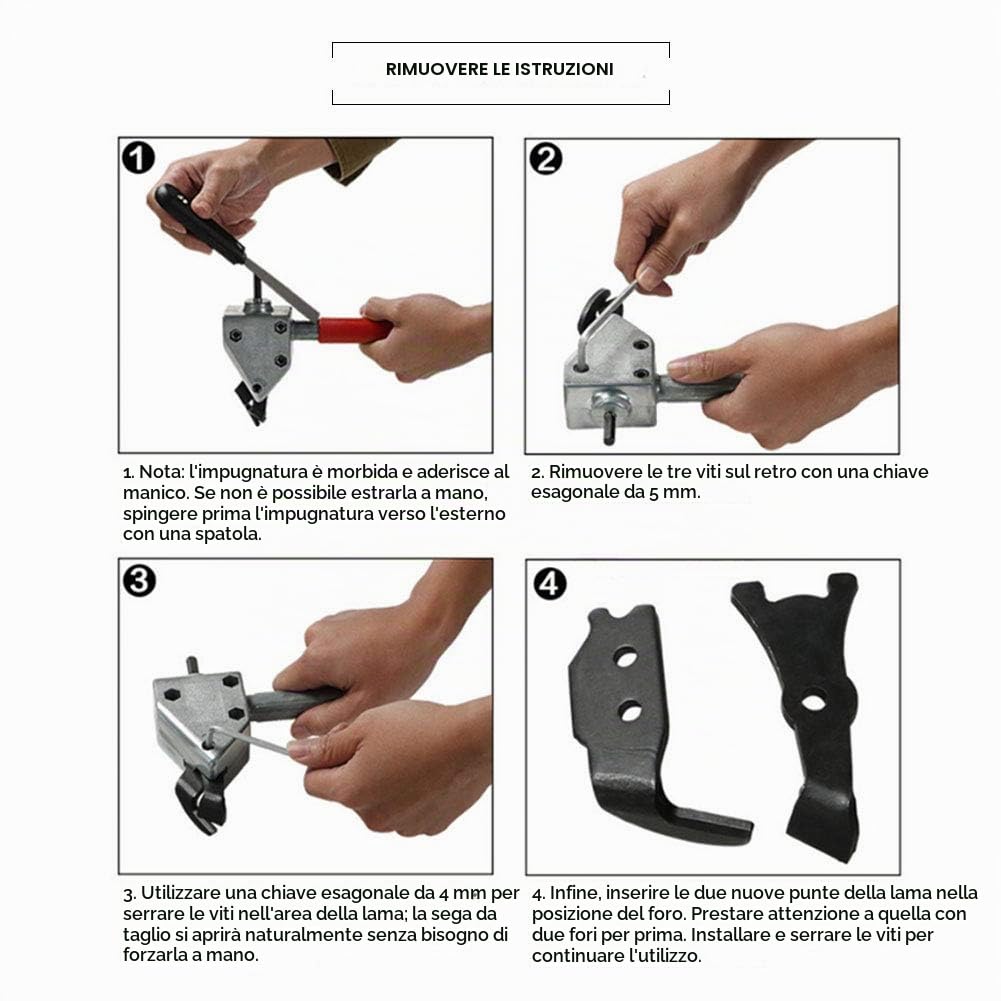 RIMUOVERE LE ISTRUZIONI

1

1. Nota: l'impugnatura è morbida e aderisce al manico. Se non è possibile estrarla a mano, spingere prima l'impugnatura verso l'esterno con una spatola.

2

2. Rimuovere le tre viti sul retro con una chiave esagonale da 5 mm.

3

3. Utilizzare una chiave esagonale da 4 mm per serrare le viti nell'area della lama; la sega da taglio si aprirà naturalmente senza bisogno di forzarla a mano.

4

4. Infine, inserire le due nuove punte della lama nella posizione del foro. Prestare attenzione a quella con due fori per prima. Installare e serrare le viti per continuare l'utilizzo.