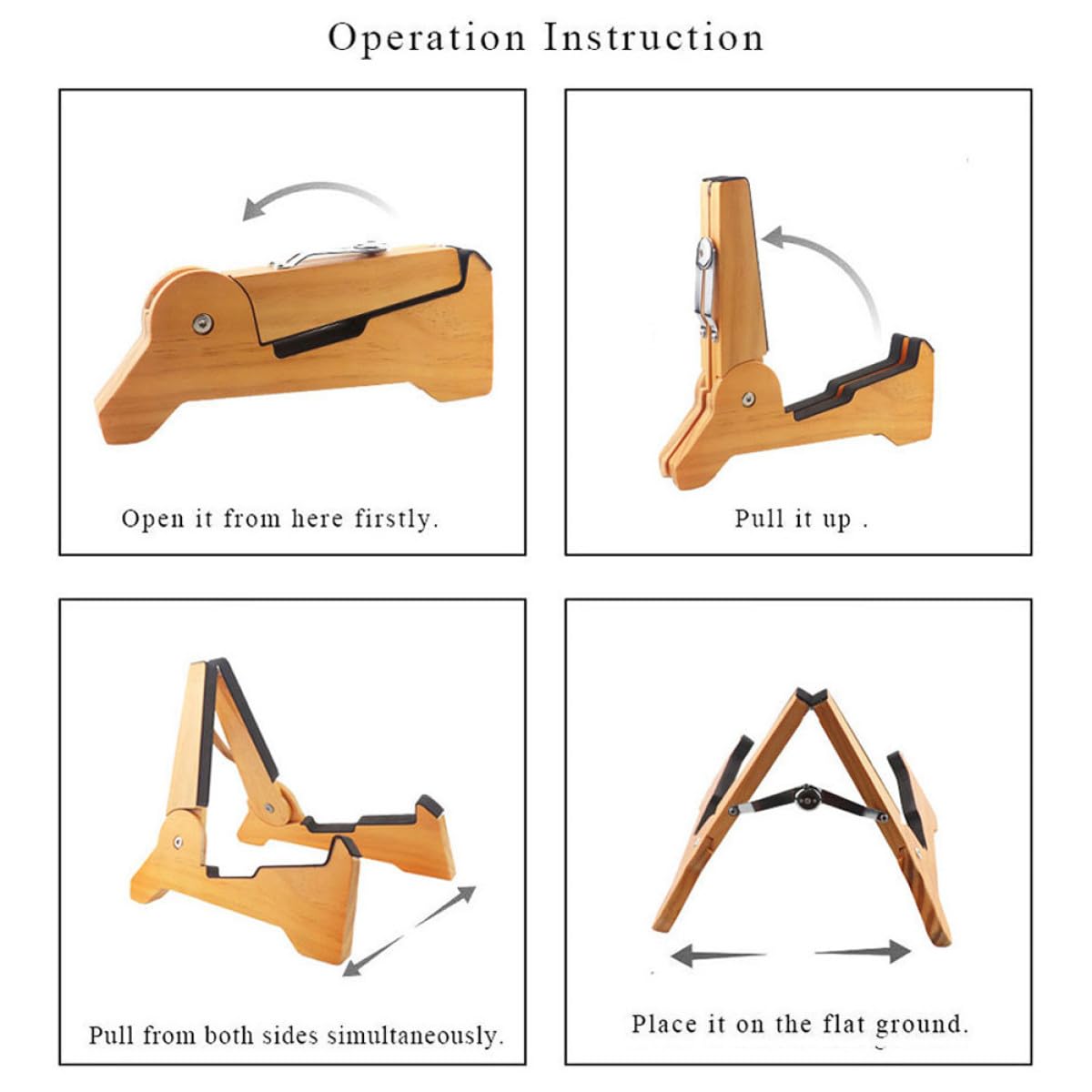 Operation Instruction

Open it from here firstly.

Pull it up .

Pull from both sides simultaneously.

Place it on the flat ground.