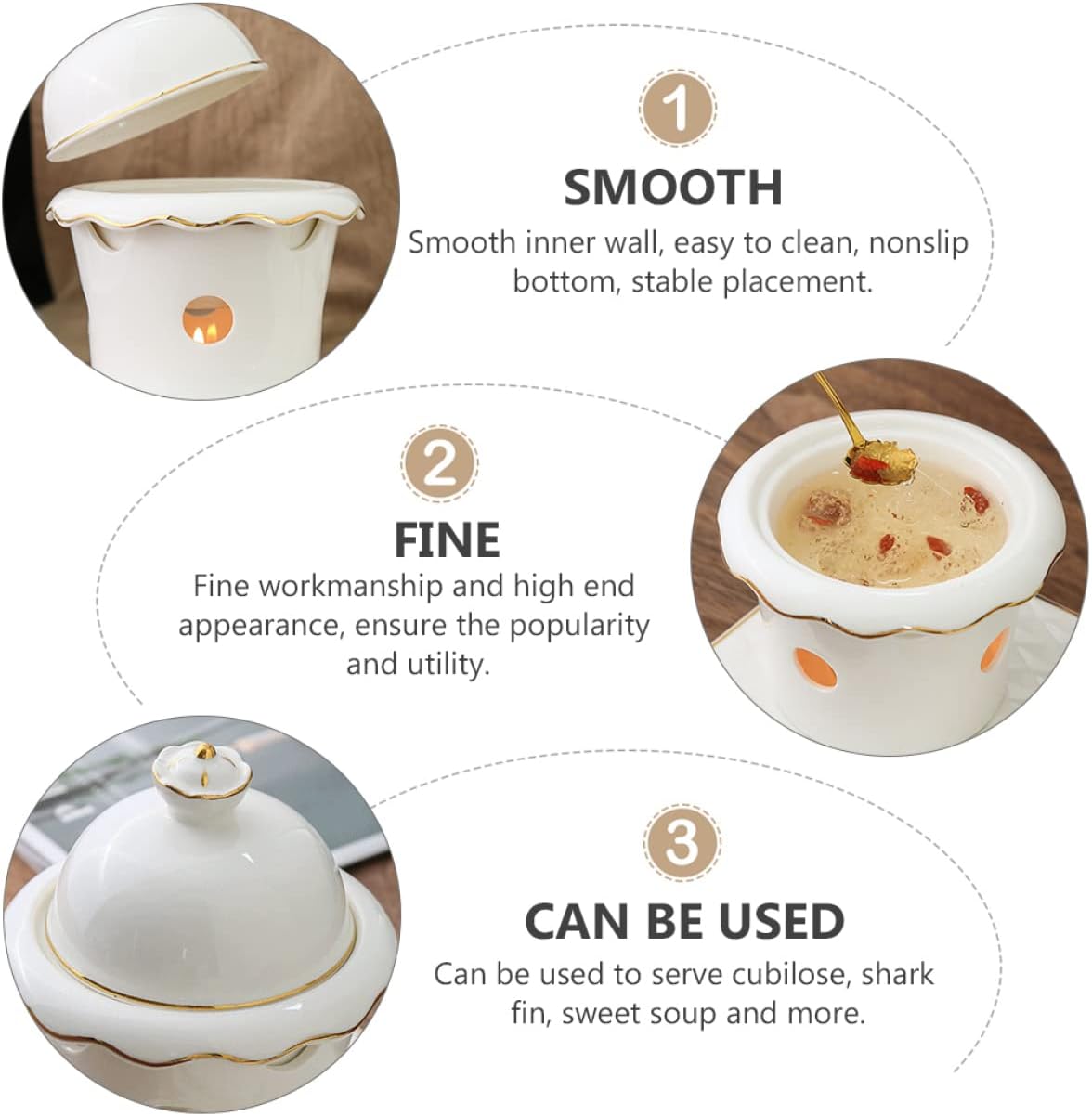 1

SMOOTH

Smooth inner wall, easy to clean, nonslip bottom, stable placement.

2

FINE

Fine workmanship and high end appearance, ensure the popularity and utility.

3

CAN BE USED

Can be used to serve cubilose, shark fin, sweet soup and more.