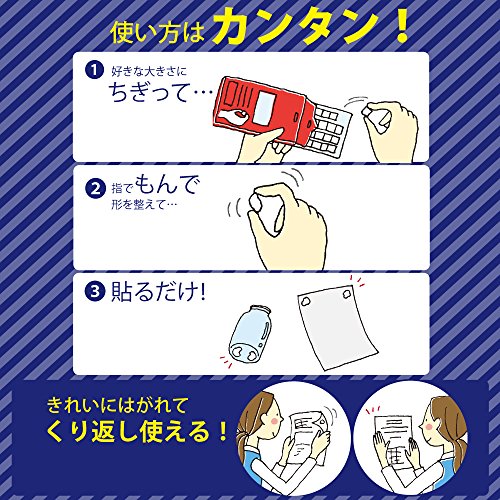 使い方はカンタン!

1 好きな大きさに
ちぎって…

2 指でもんで
形を整えて…

3 貼るだけ!

きれいにはがれて
くり返し使える!