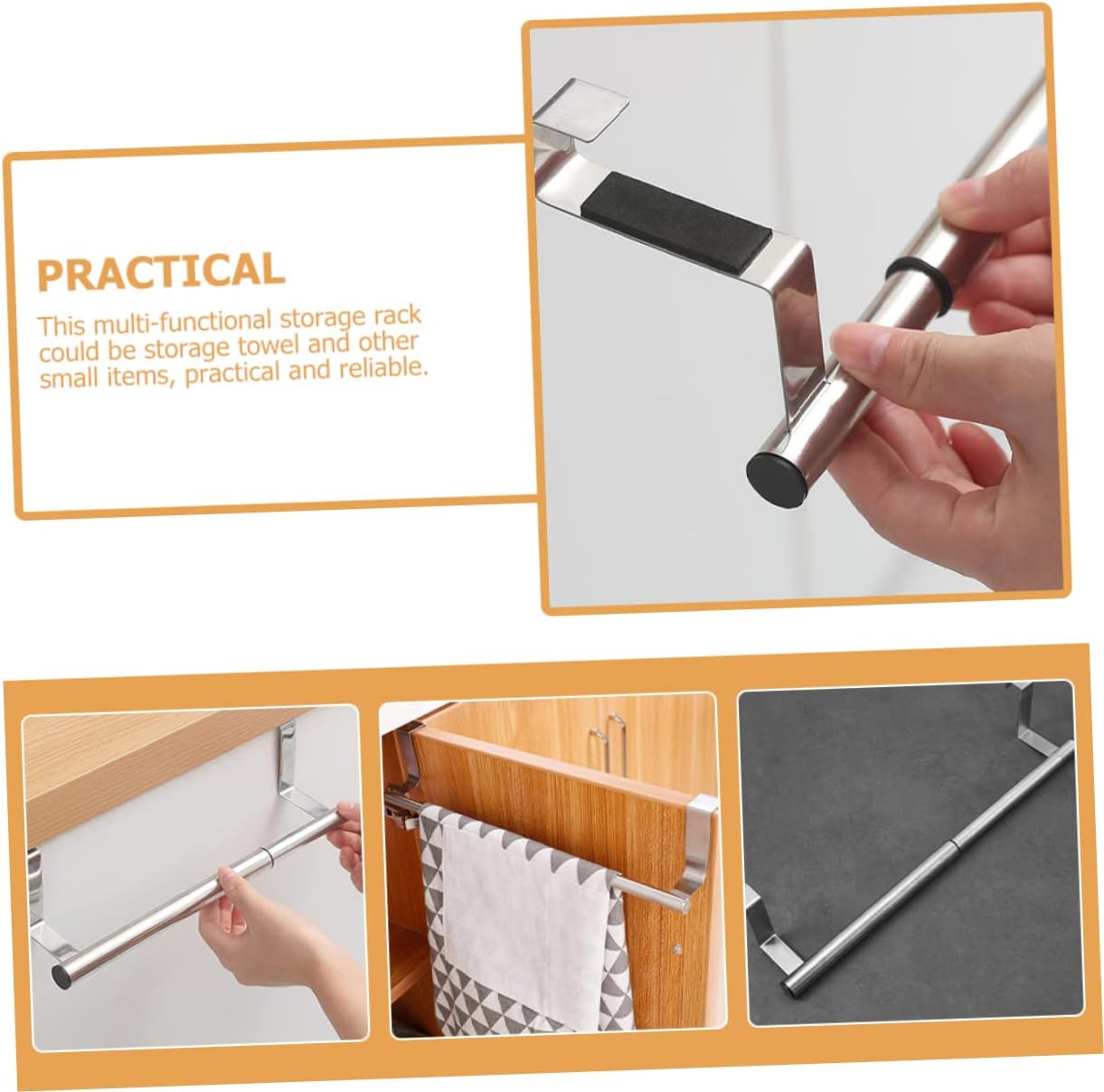 PRACTICAL

This multi-functional storage rack could be storage towel and other small items, practical and reliable.