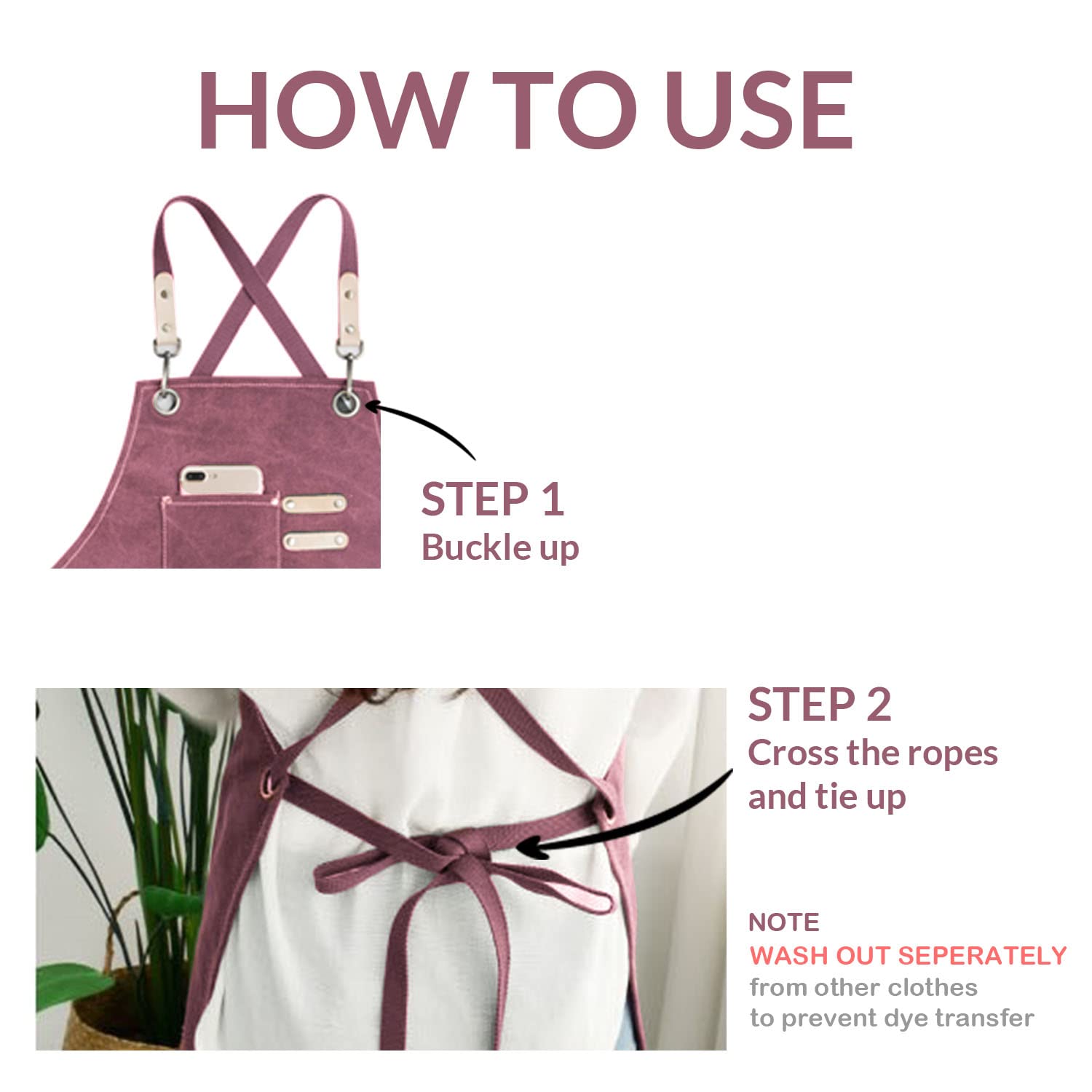 HOW TO USE

STEP 1
Buckle up

STEP 2
Cross the ropes and tie up

NOTE
WASH OUT SEPERATELY
from other clothes
to prevent dye transfer