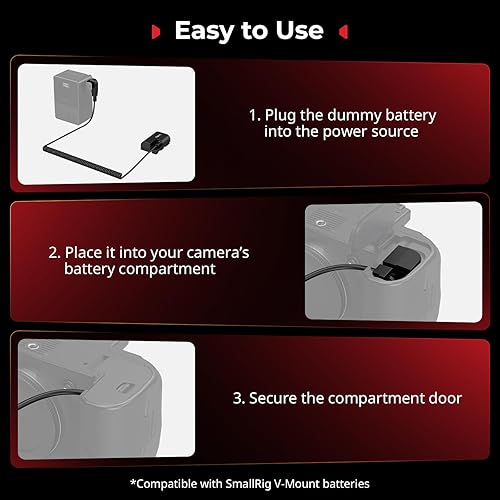 Easy to Use

1. Plug the dummy battery into the power source

2. Place it into your camera's battery compartment

3. Secure the compartment door

*Compatible with SmallRig V-Mount batteries