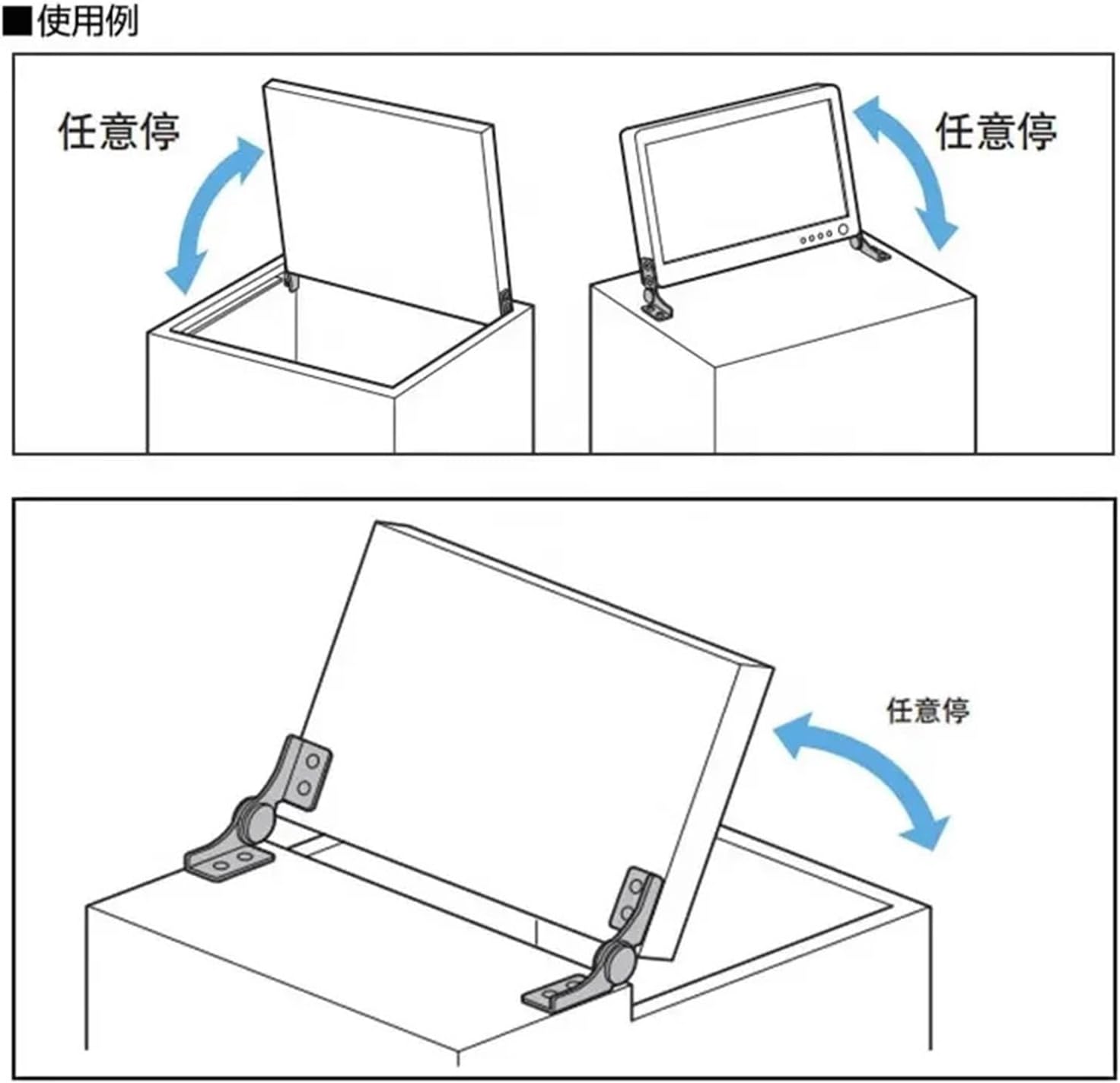 ■使用例

任意停

任意停

任意停