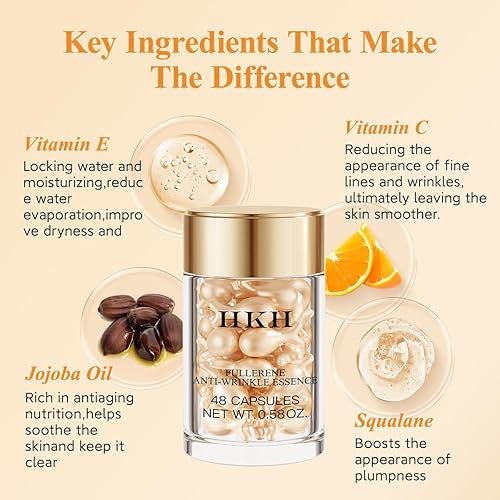 Key Ingredients That Make The Difference

Vitamin E
Locking water and moisturizing,reduce water evaporation,improve dryness and

Vitamin C
Reducing the appearance of fine lines and wrinkles, ultimately leaving the skin smoother.

HKH
FULLERENE
ANTI-WRINKLE ESSENCE
48 CAPSULES
NET WT. 0.58 OZ.

Jojoba Oil
Rich in antiaging nutrition,helps soothe the skinand keep it clear

Squalane
Boosts the appearance of plumpness