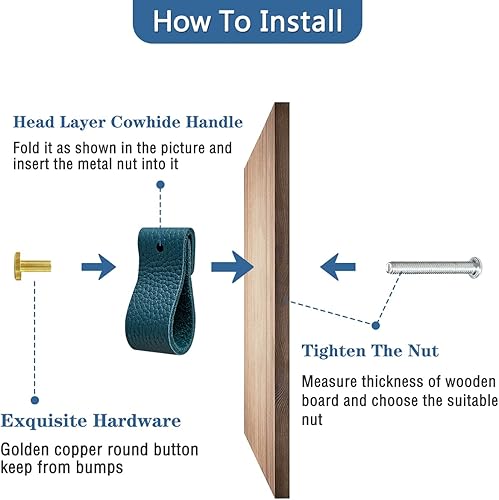 How To Install

Head Layer Cowhide Handle

Fold it as shown in the picture and insert the metal nut into it

Tighten The Nut

Measure thickness of wooden board and choose the suitable nut

Exquisite Hardware

Golden copper round button keep from bumps