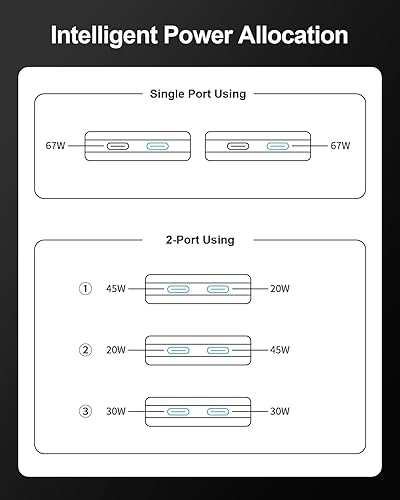 Intelligent Power Allocation

Single Port Using

67W

67W

2-Port Using

① 45W 20W

② 20W 45W

③ 30W 30W