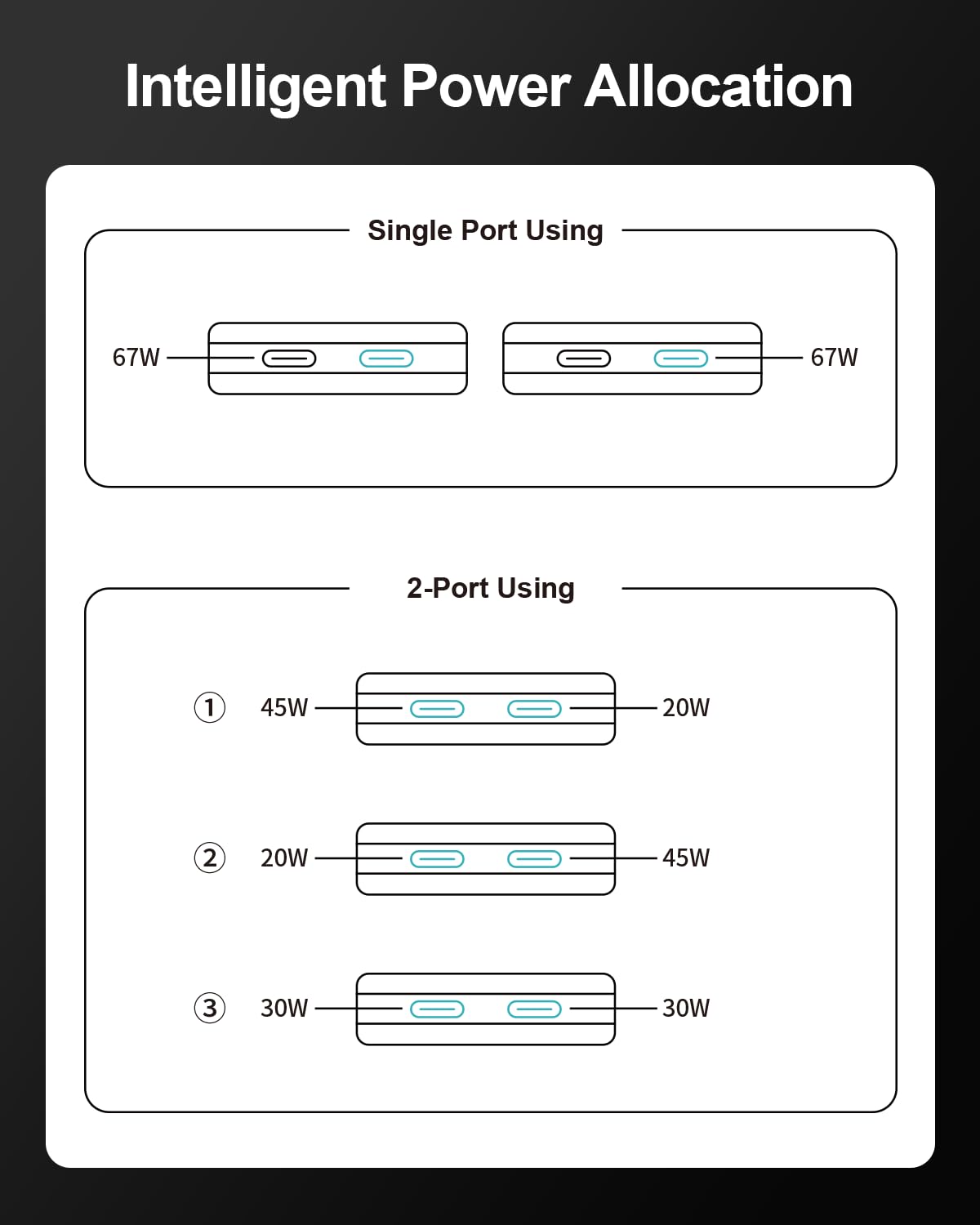 Intelligent Power Allocation

Single Port Using

67W

67W

2-Port Using

① 45W 20W

② 20W 45W

③ 30W 30W