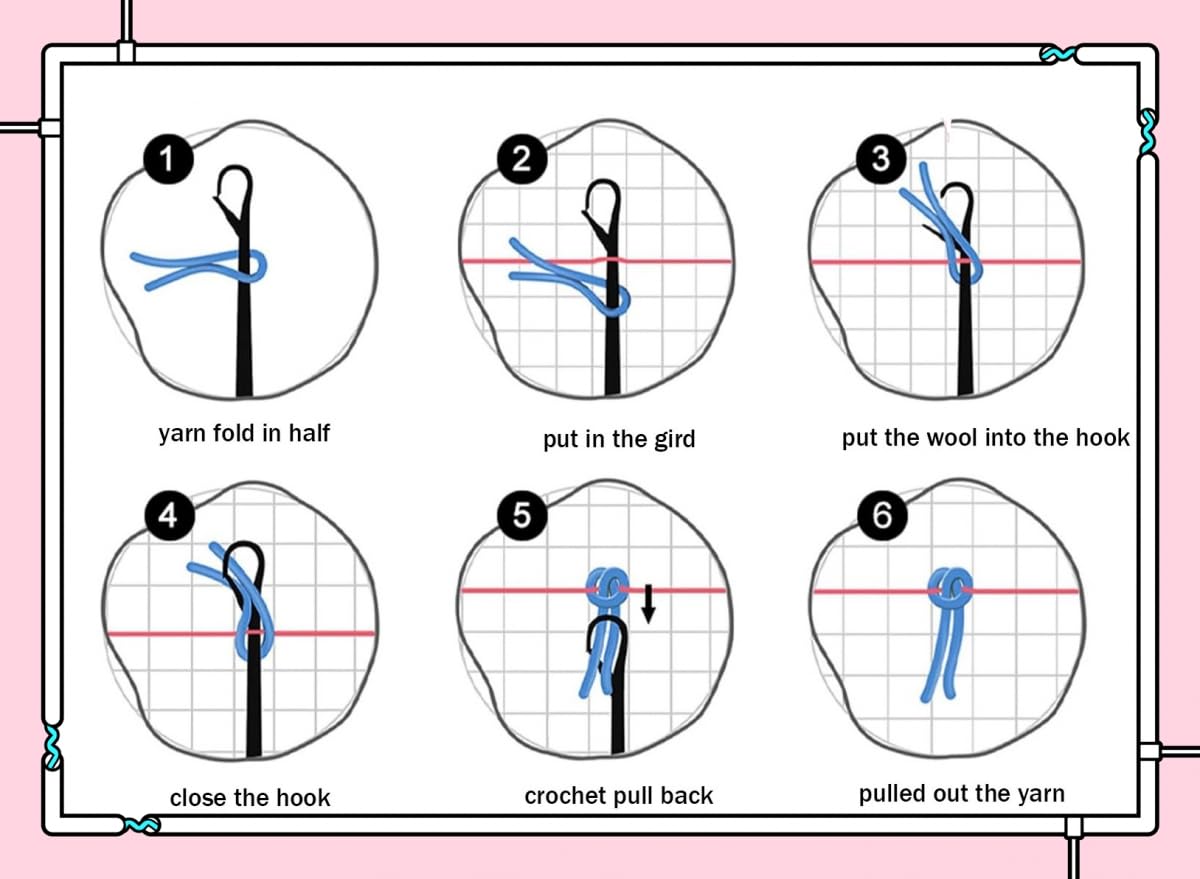 1
yarn fold in half

2
put in the gird

3
put the wool into the hook

4
close the hook

5
crochet pull back

6
pulled out the yarn