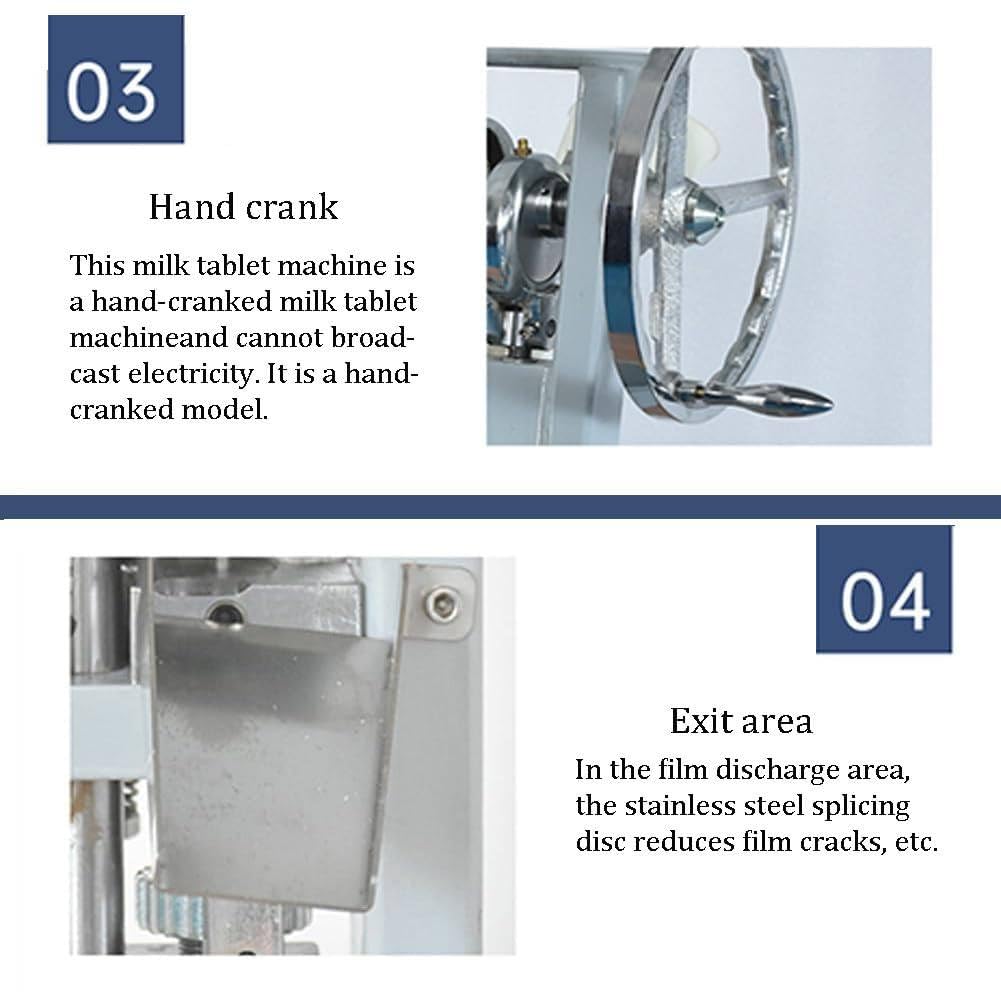 03

Hand crank

This milk tablet machine is a hand-cranked milk tablet machineand cannot broadcast electricity. It is a hand-cranked model.

04

Exit area

In the film discharge area, the stainless steel splicing disc reduces film cracks, etc.