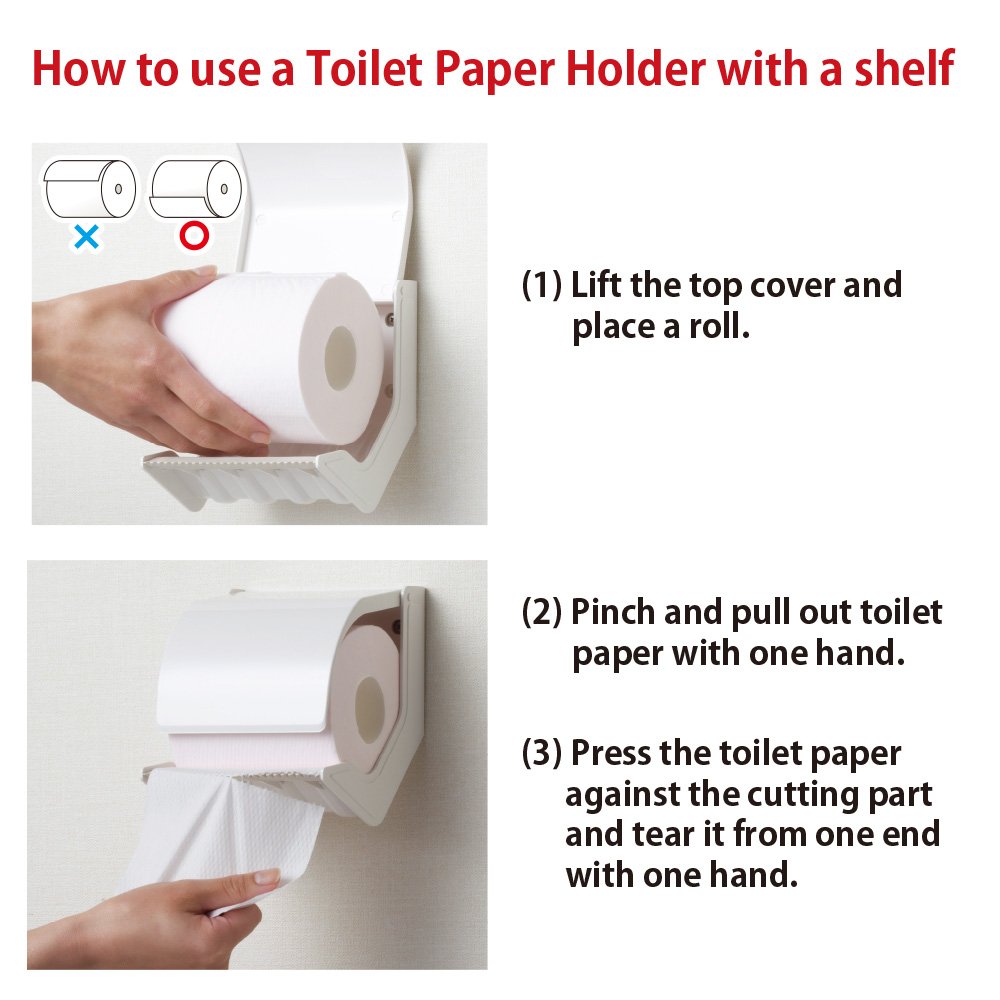 How to use a Toilet Paper Holder with a shelf

×
○

(1) Lift the top cover and place a roll.

(2) Pinch and pull out toilet paper with one hand.

(3) Press the toilet paper against the cutting part and tear it from one end with one hand.