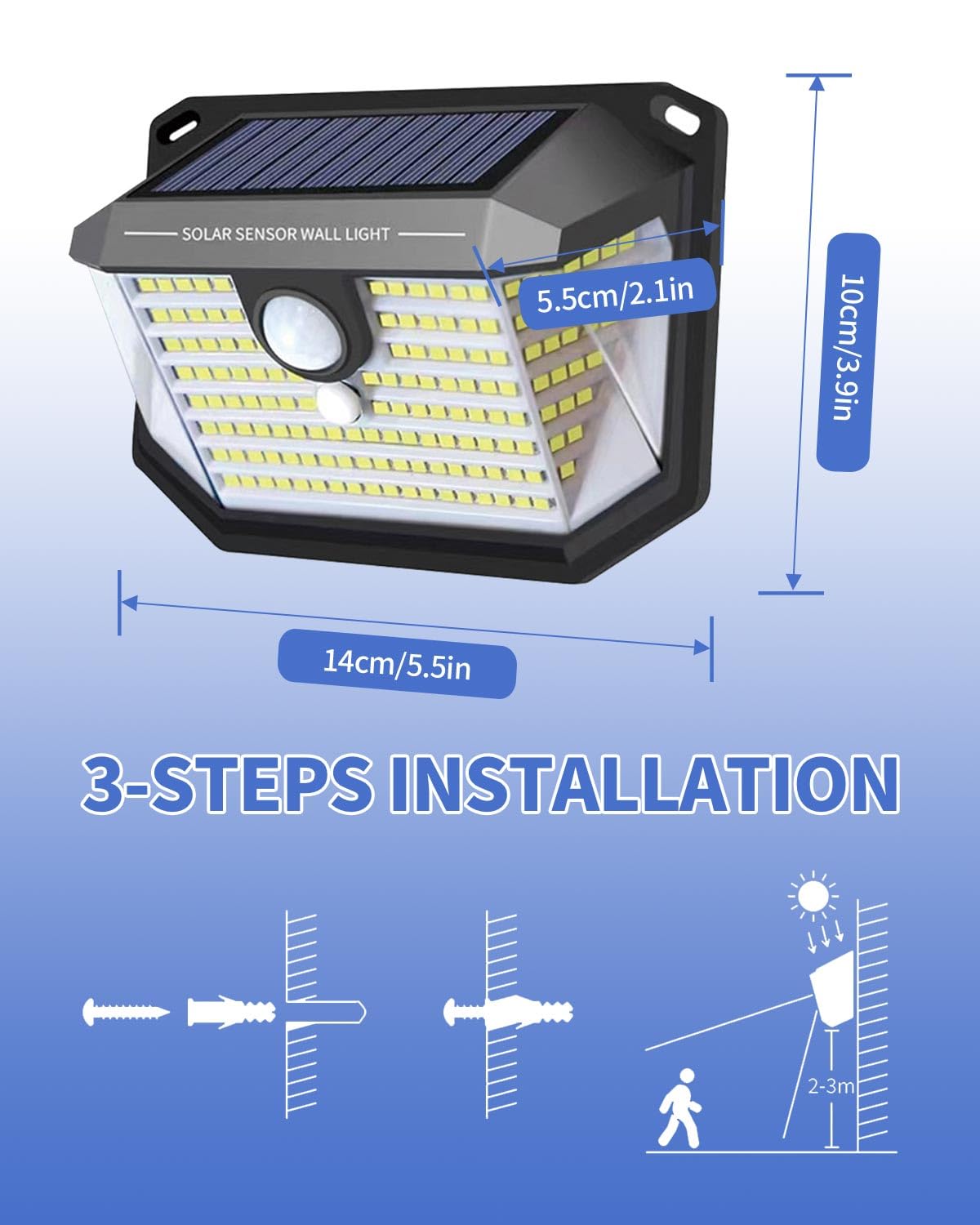 SOLAR SENSOR WALL LIGHT

5.5cm/2.1in

10cm/3.9in

14cm/5.5in

3-STEPS INSTALLATION

2-3m