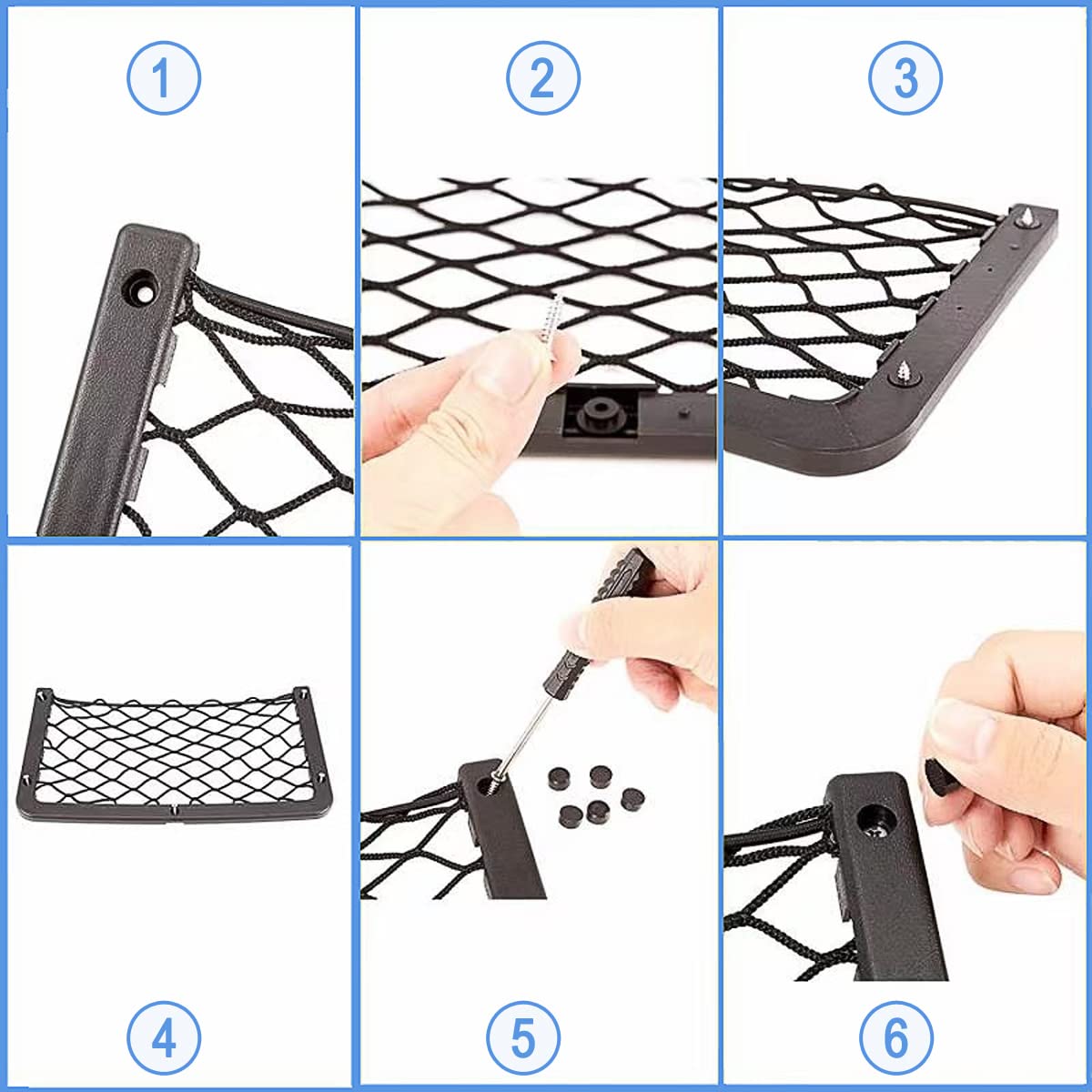 1

2

3

4

5

6