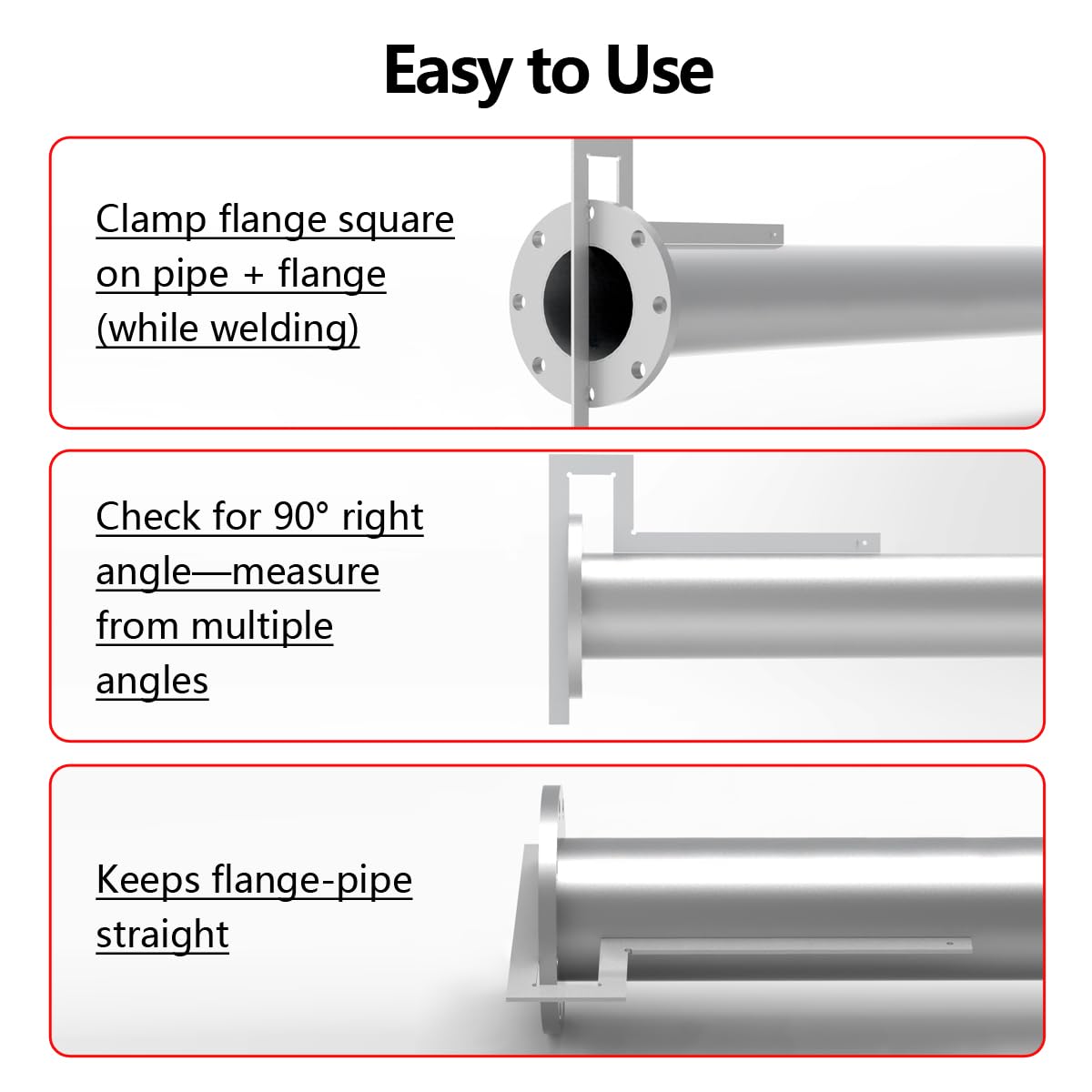 Easy to Use

Clamp flange square on pipe + flange (while welding)

Check for 90° right angle—measure from multiple angles

Keeps flange-pipe straight