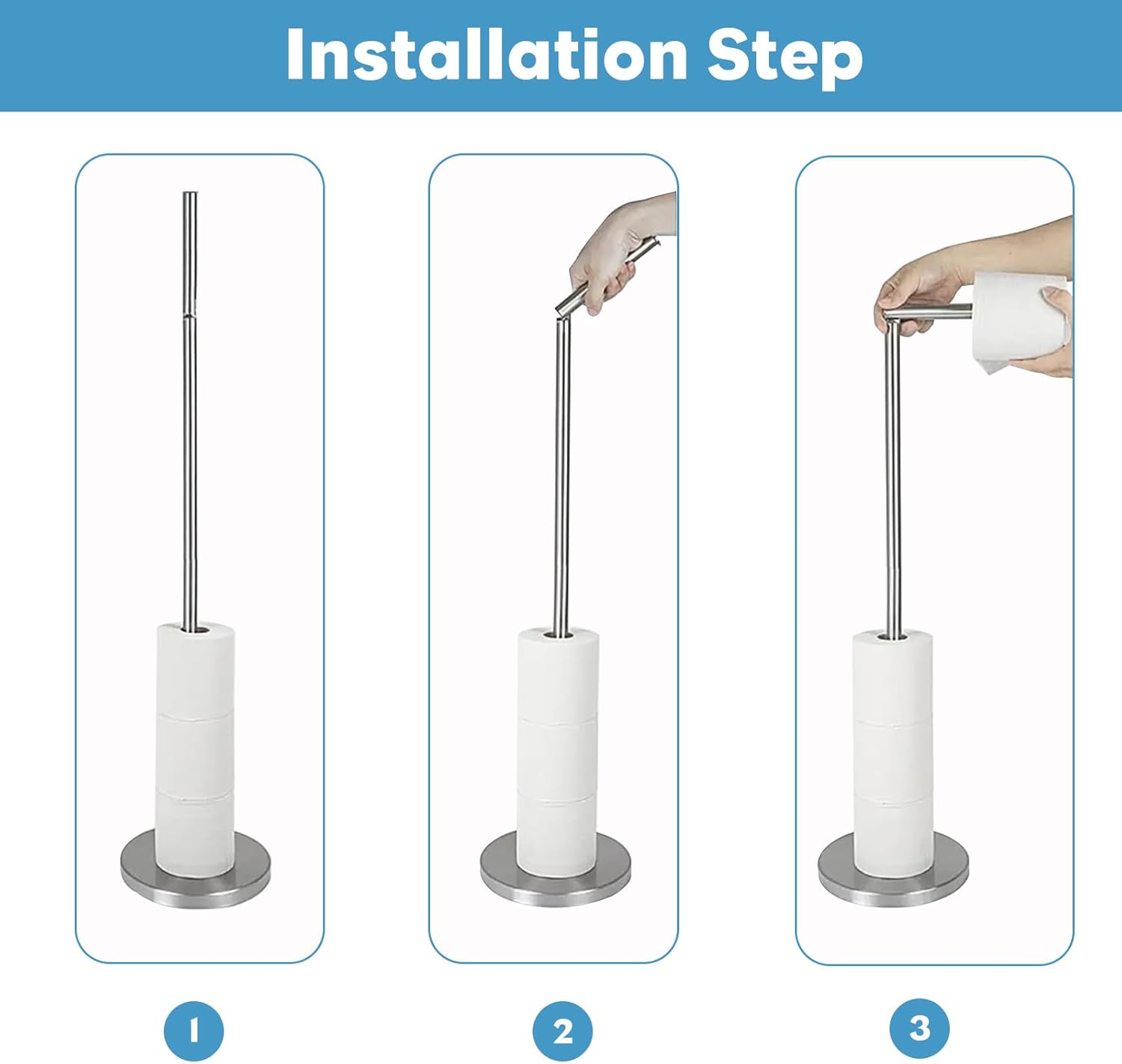 Installation Step

1

2

3