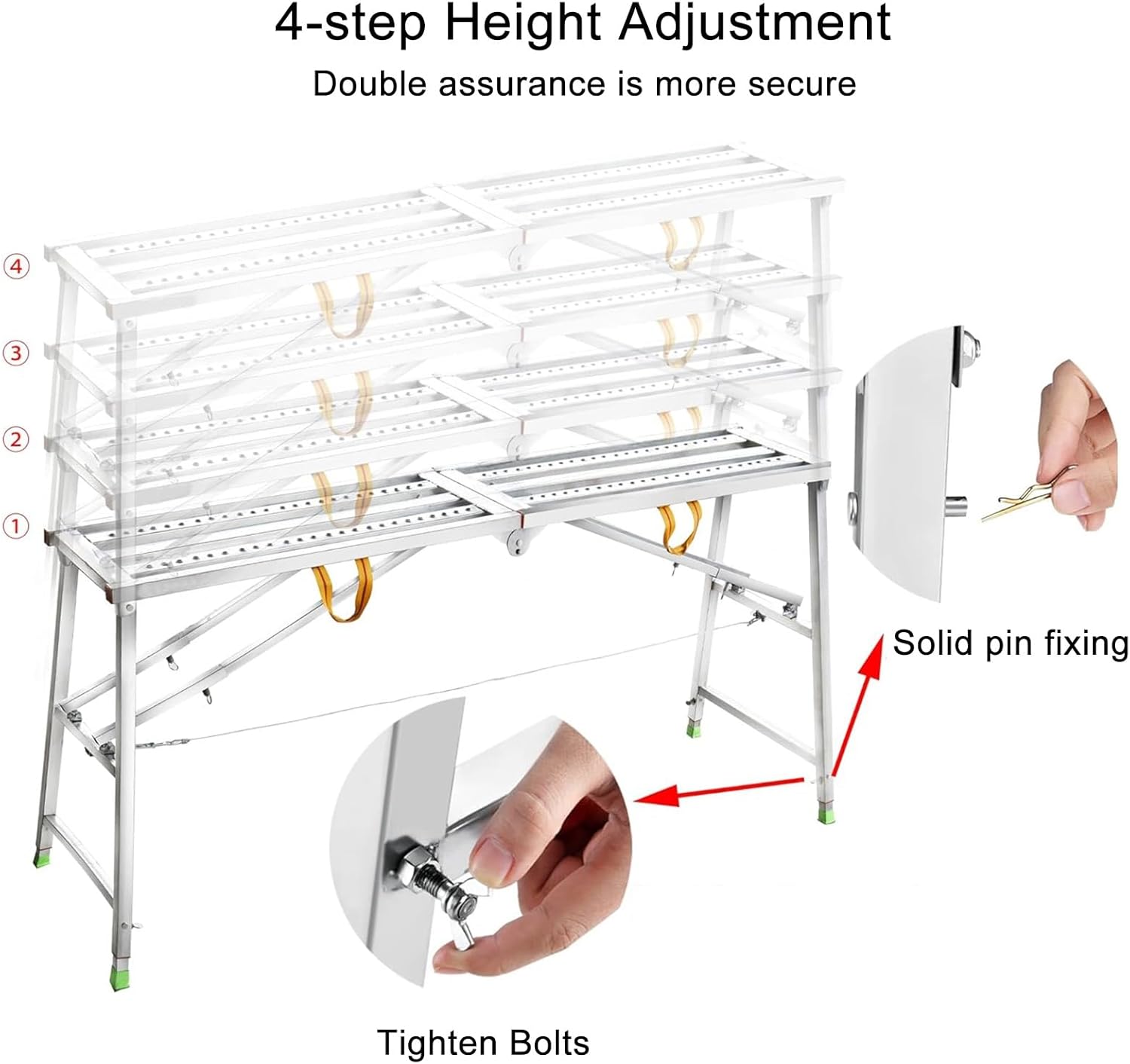 4-step Height Adjustment

Double assurance is more secure

④

③

②

①

Solid pin fixing

Tighten Bolts