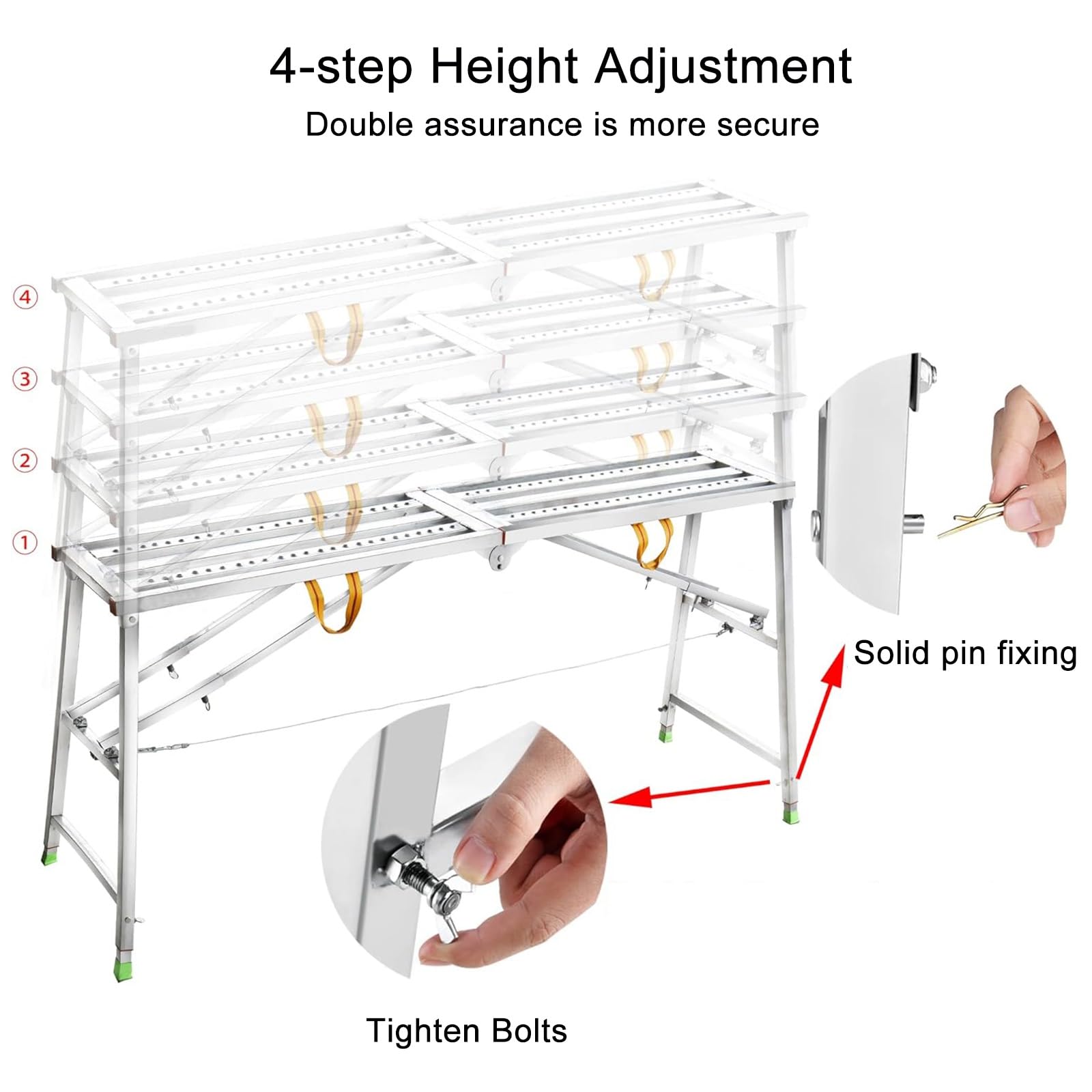 4-step Height Adjustment

Double assurance is more secure

④

③

②

①

Solid pin fixing

Tighten Bolts