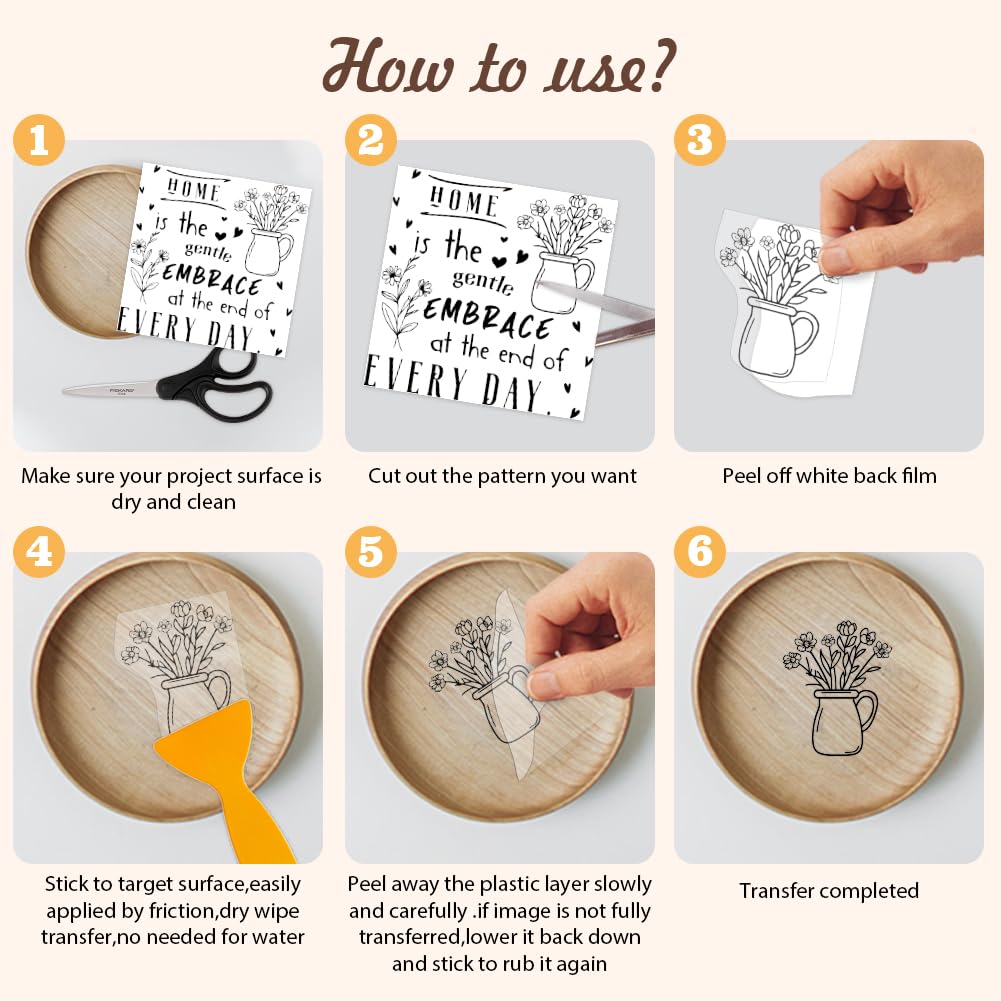 How to use?

1

HOME is the gentle EMBRACE at the end of EVERY DAY.

FISKARS

Make sure your project surface is dry and clean

2

HOME is the gentle EMBRACE at the end of EVERY DAY.

Cut out the pattern you want

3

Peel off white back film

4

Stick to target surface,easily applied by friction,dry wipe transfer,no needed for water

5

Peel away the plastic layer slowly and carefully .if image is not fully transferred,lower it back down and stick to rub it again

6

Transfer completed