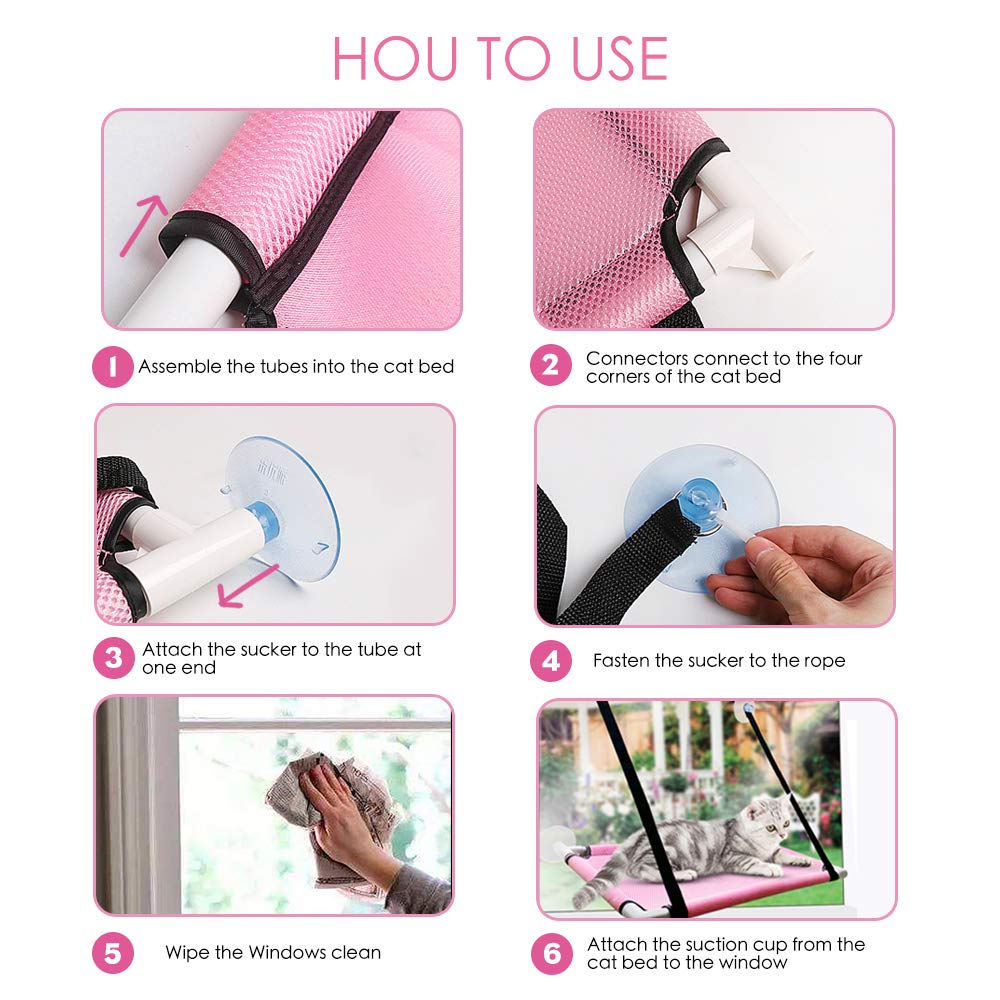 HOU TO USE

1 Assemble the tubes into the cat bed

2 Connectors connect to the four corners of the cat bed

3 Attach the sucker to the tube at one end

4 Fasten the sucker to the rope

5 Wipe the Windows clean

6 Attach the suction cup from the cat bed to the window