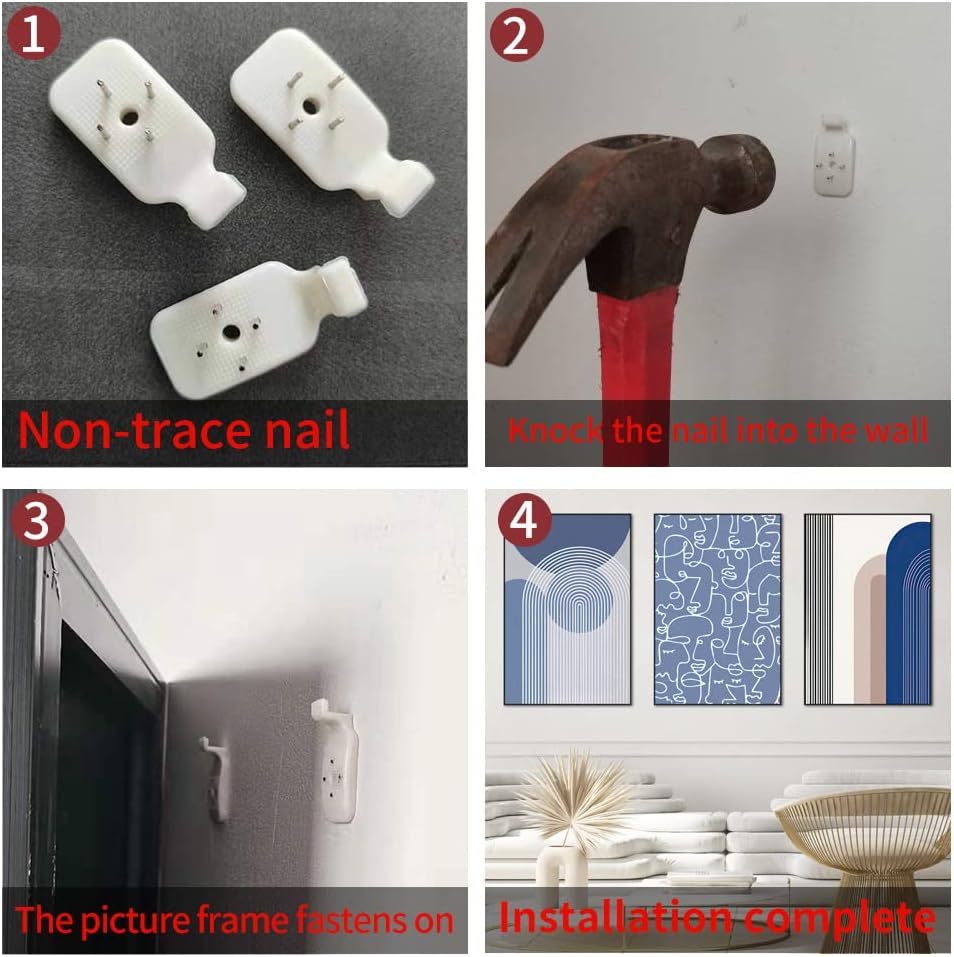 1
Non-trace nail

2
Knock the nail into the wall

3
The picture frame fastens on

4
Installation complete