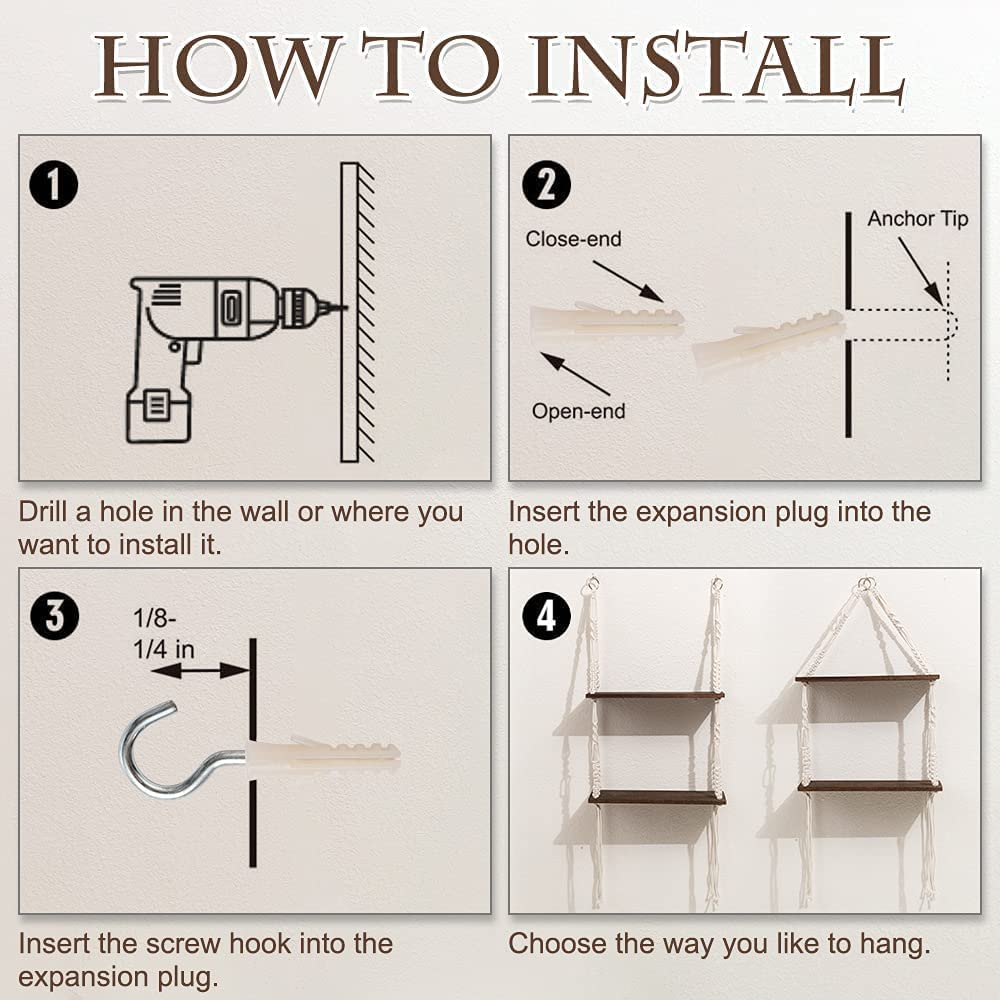 HOW TO INSTALL

1

Drill a hole in the wall or where you want to install it.

2

Close-end

Open-end

Anchor Tip

Insert the expansion plug into the hole.

3

1/8-
1/4 in

Insert the screw hook into the expansion plug.

4

Choose the way you like to hang.