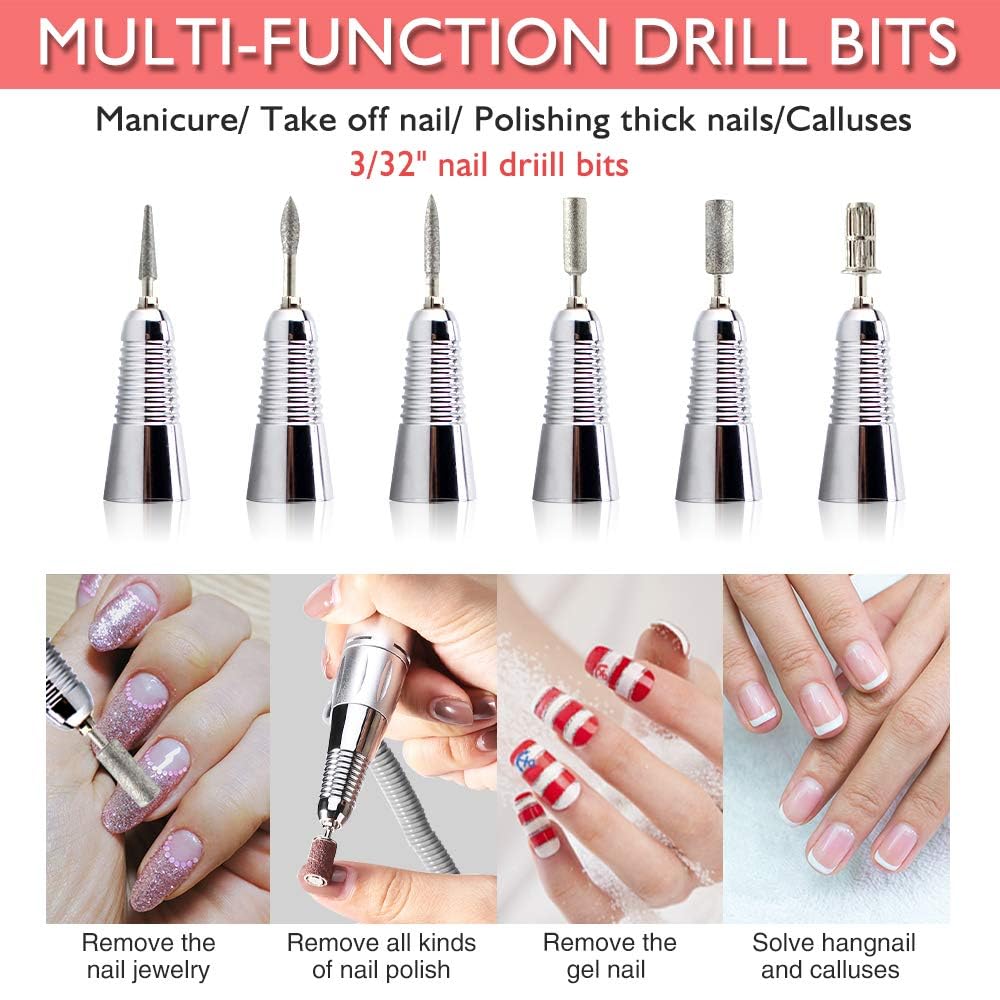 MULTI-FUNCTION DRILL BITS

Manicure/ Take off nail/ Polishing thick nails/Calluses
3/32" nail driill bits

Remove the nail jewelry

Remove all kinds of nail polish

Remove the gel nail

Solve hangnail and calluses