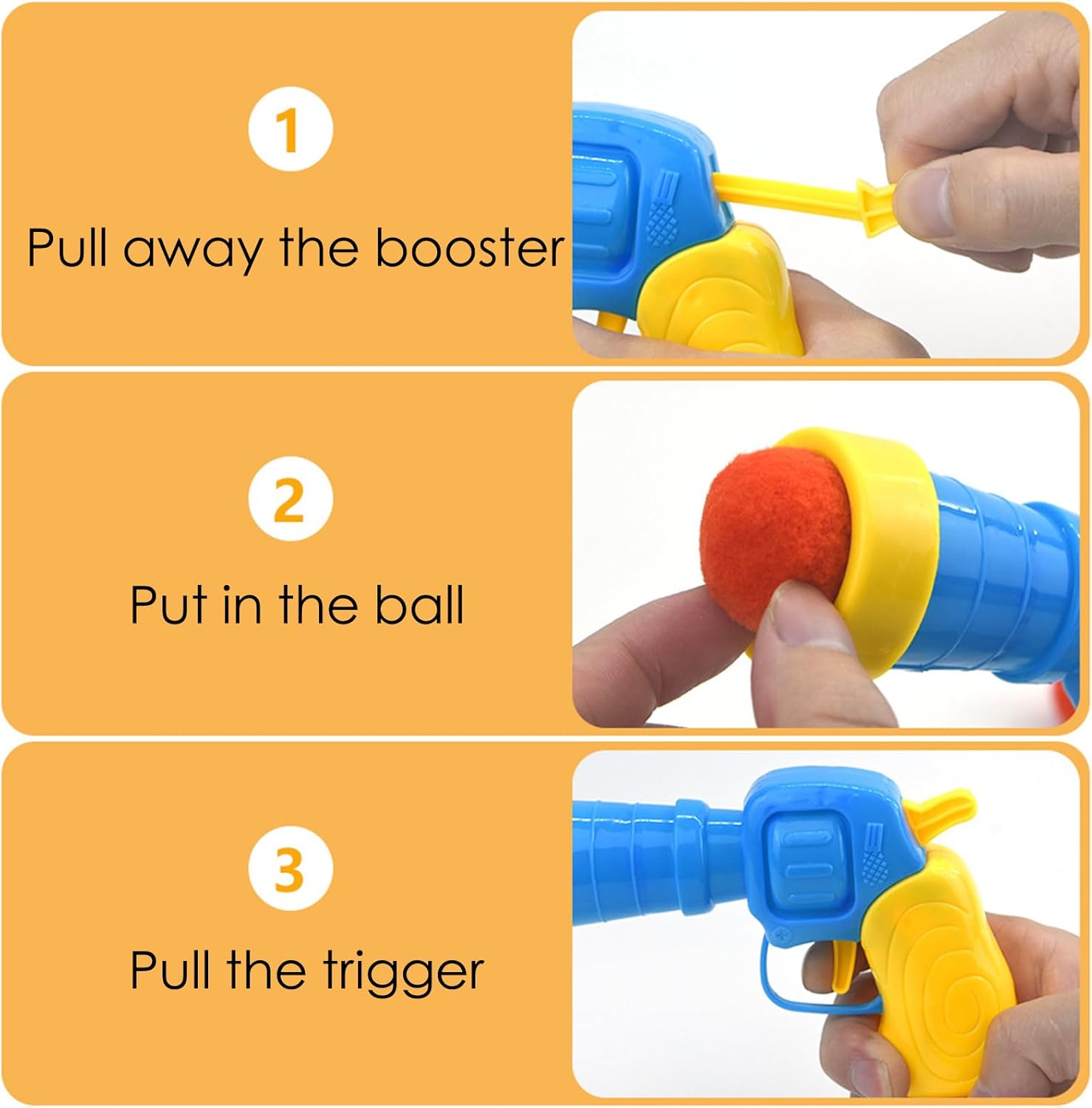 1

Pull away the booster

2

Put in the ball

3

Pull the trigger