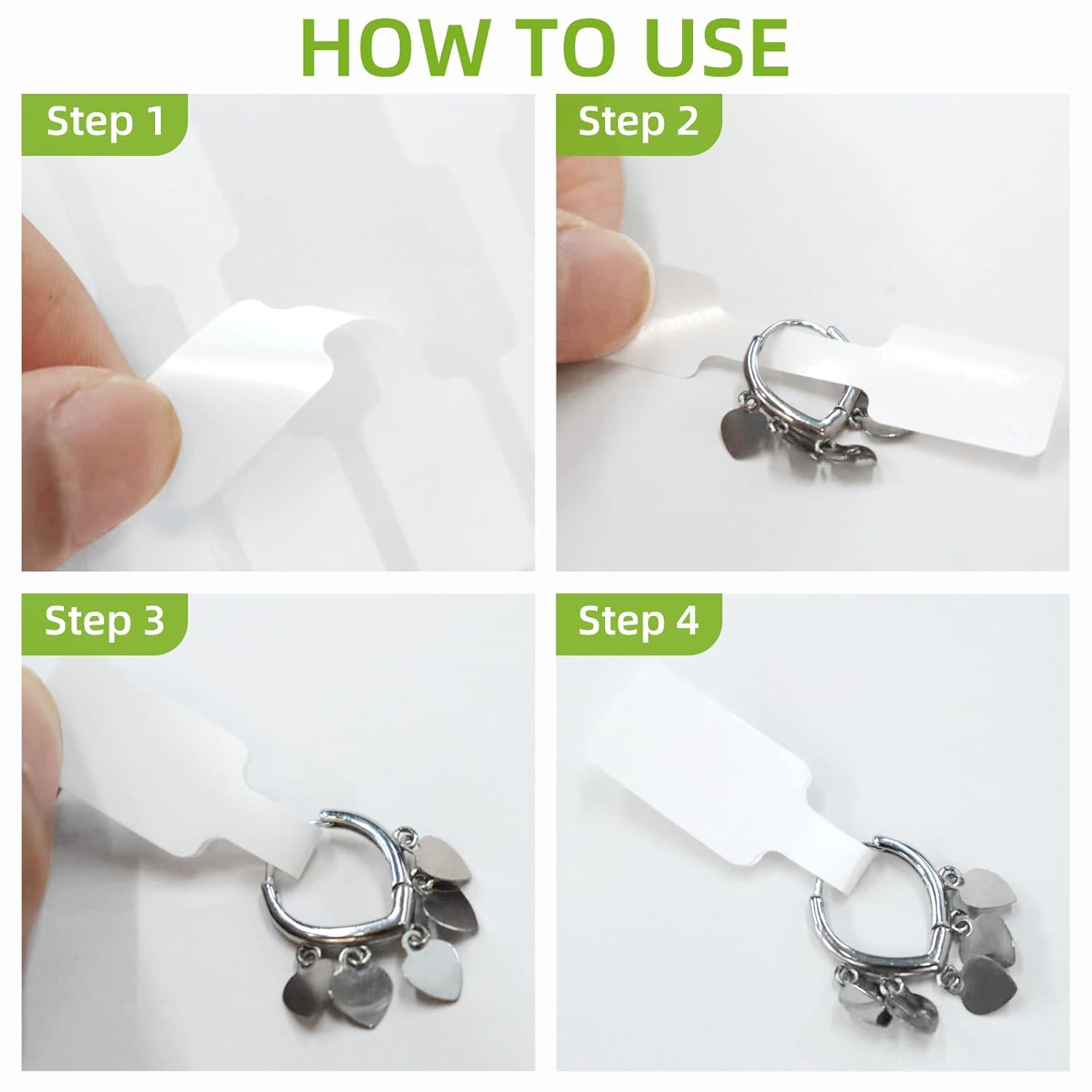 HOW TO USE

Step 1

Step 2

Step 3

Step 4