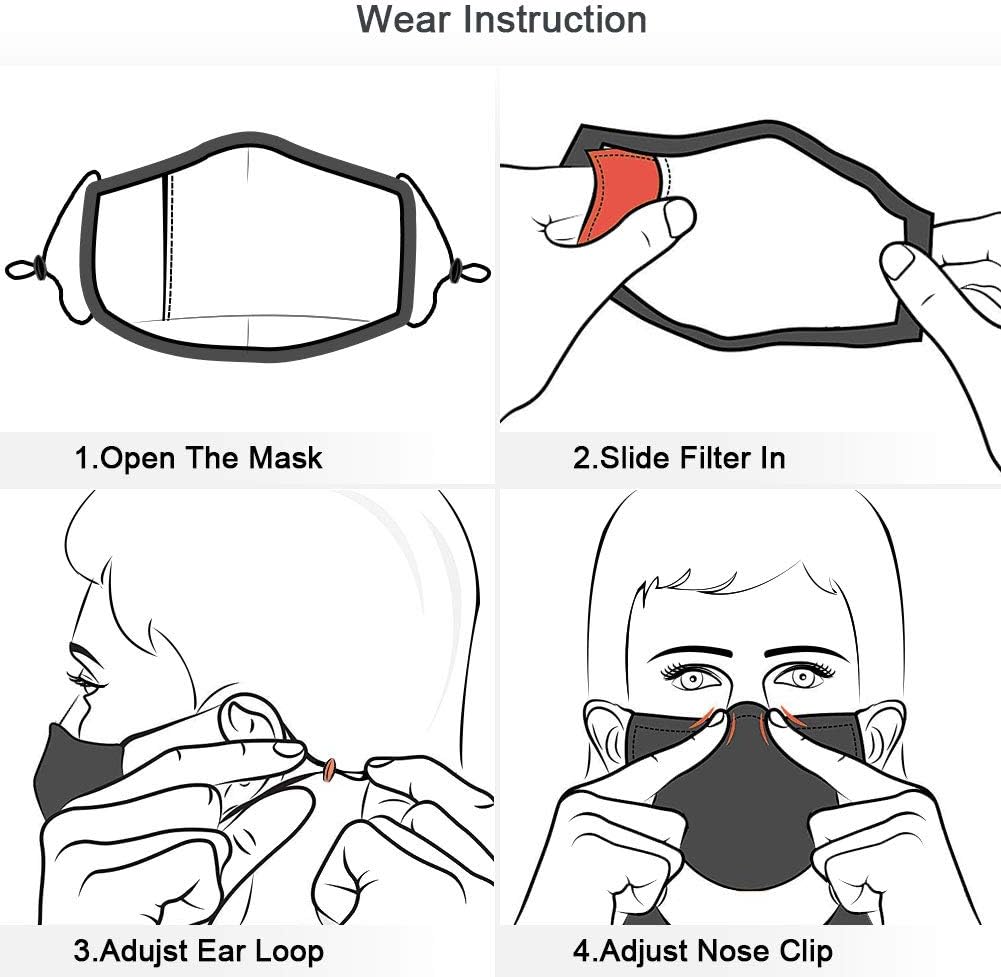 Wear Instruction

1.Open The Mask

2.Slide Filter In

3.Adujst Ear Loop

4.Adjust Nose Clip