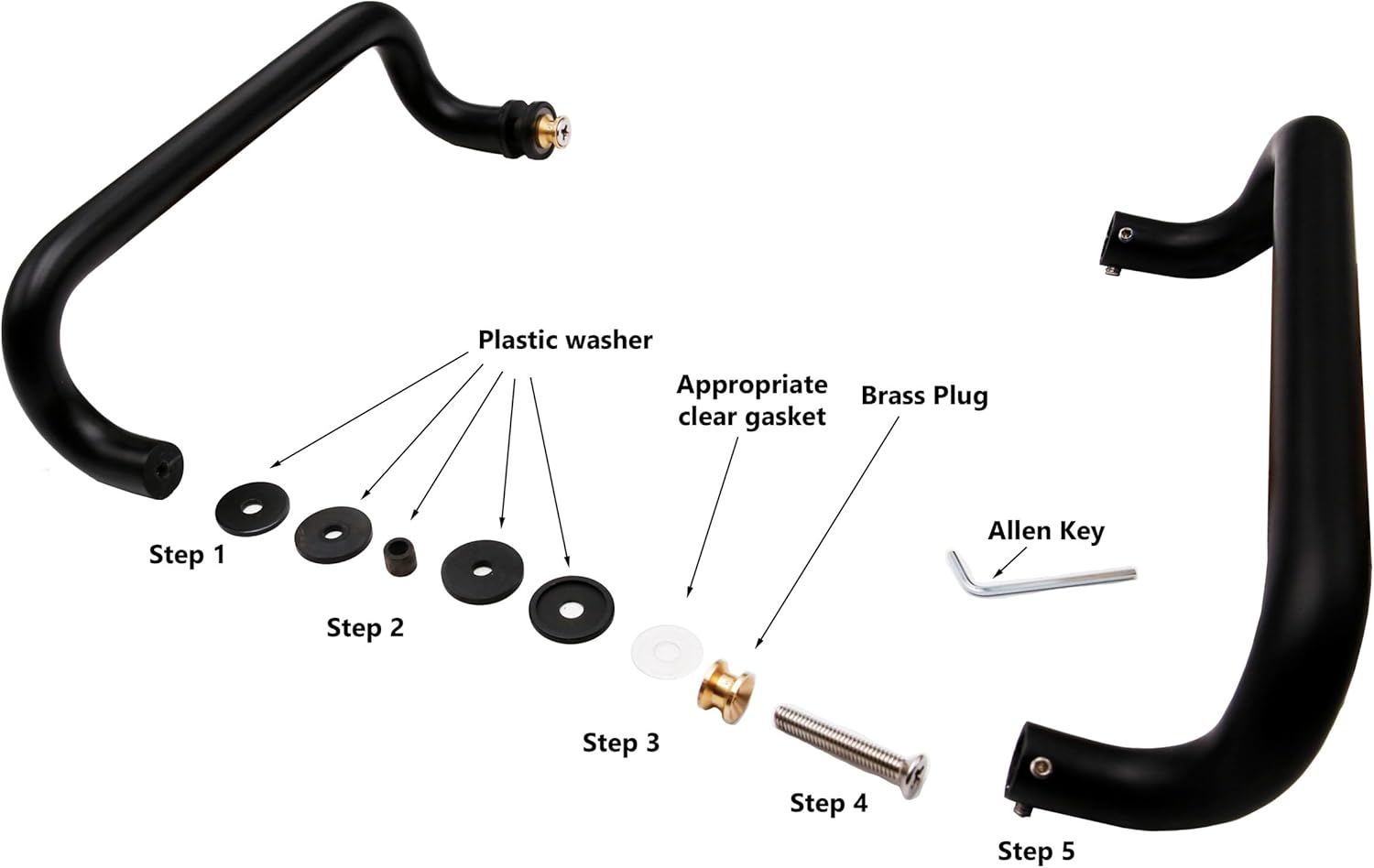 Plastic washer

Appropriate clear gasket

Brass Plug

Allen Key

Step 1

Step 2

Step 3

Step 4

Step 5