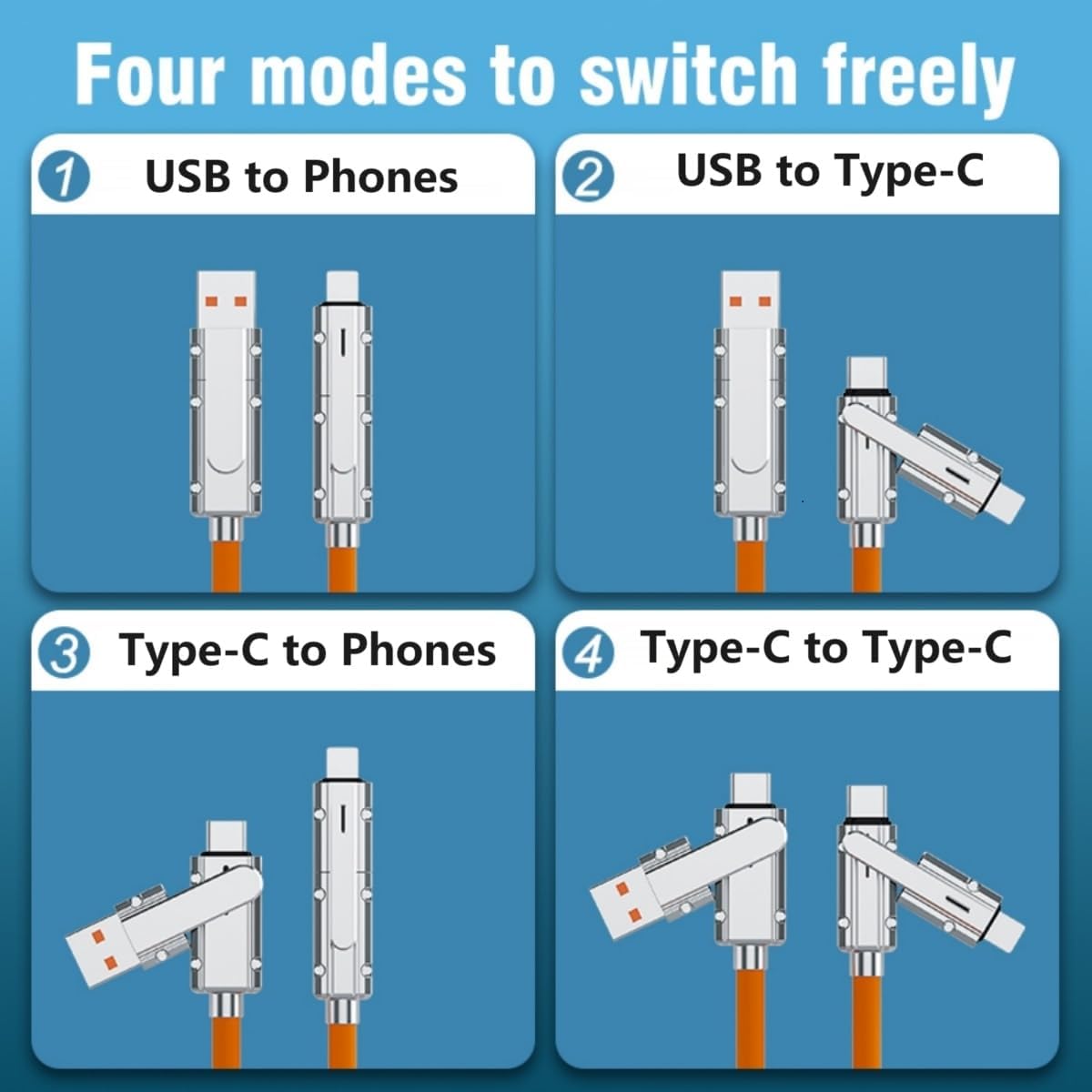 Four modes to switch freely

1 USB to Phones

2 USB to Type-C

3 Type-C to Phones

4 Type-C to Type-C