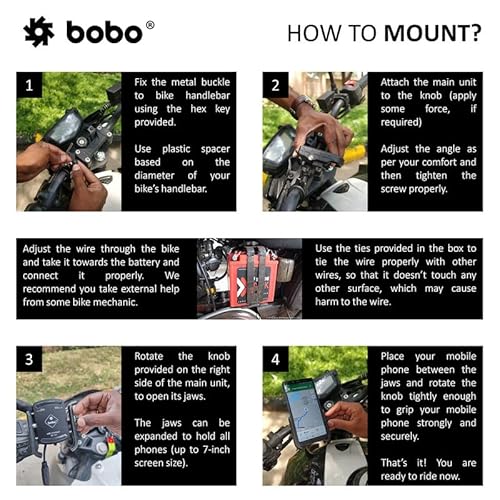 bobo®

HOW TO MOUNT?

1

Fix the metal buckle to bike handlebar using the hex key provided.

Use plastic spacer based on the diameter of your bike's handlebar.

2

Attach the main unit to the knob (apply some force, if required)

Adjust the angle as per your comfort and then tighten the screw properly.

Adjust the wire through the bike and take it towards the battery and connect it properly. We recommend you take external help from some bike mechanic.

Use the ties provided in the box to tie the wire properly with other wires, so that it doesn't touch any other surface, which may cause harm to the wire.

3

Rotate the knob provided on the right side of the main unit, to open its jaws.

The jaws can be expanded to hold all phones (up to 7-inch screen size).

4

Place your mobile phone between the jaws and rotate the knob tightly enough to grip your mobile phone strongly and securely.

That's it! You are ready to ride now.