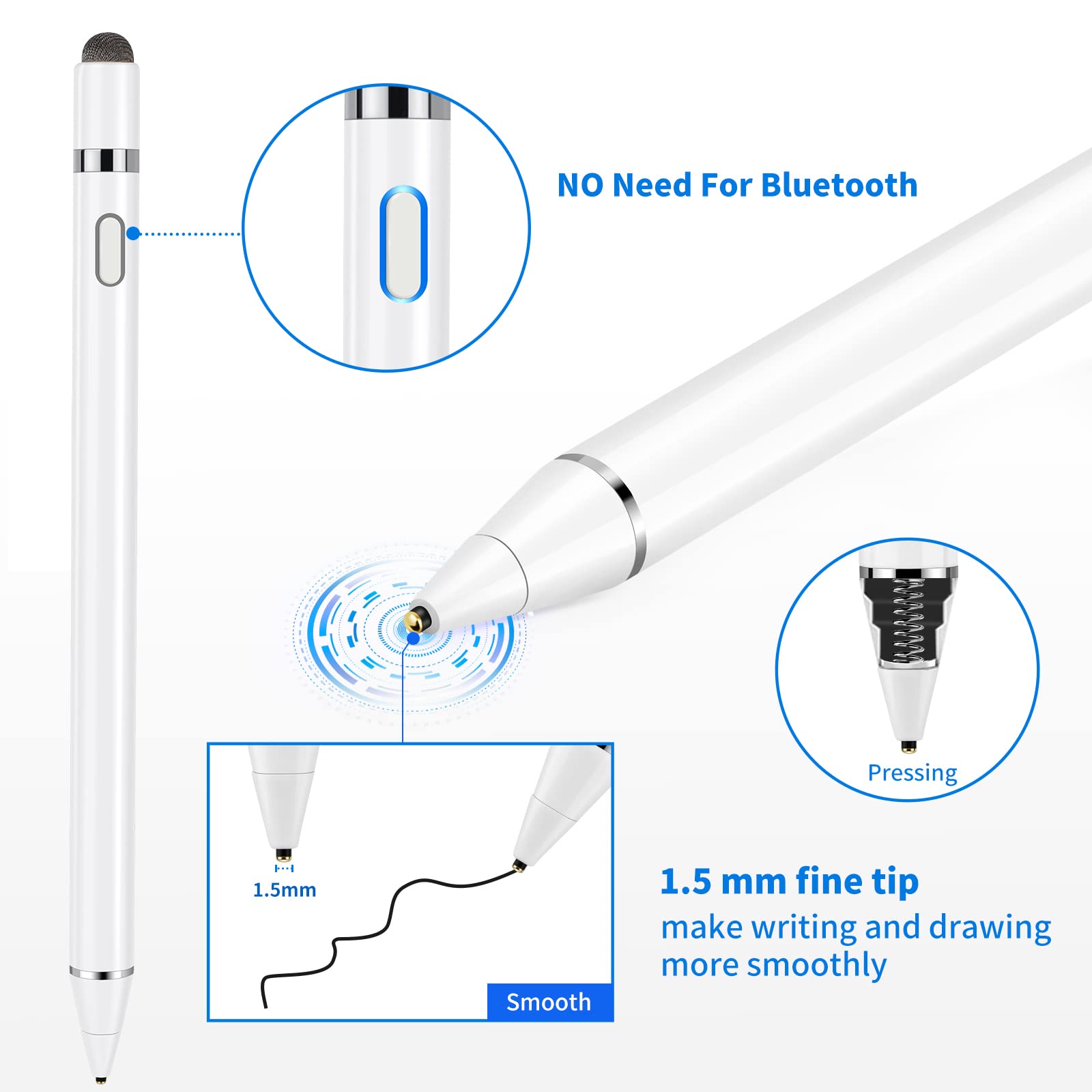 NO Need For Bluetooth

Pressing

1.5mm

Smooth

1.5 mm fine tip
make writing and drawing more smoothly