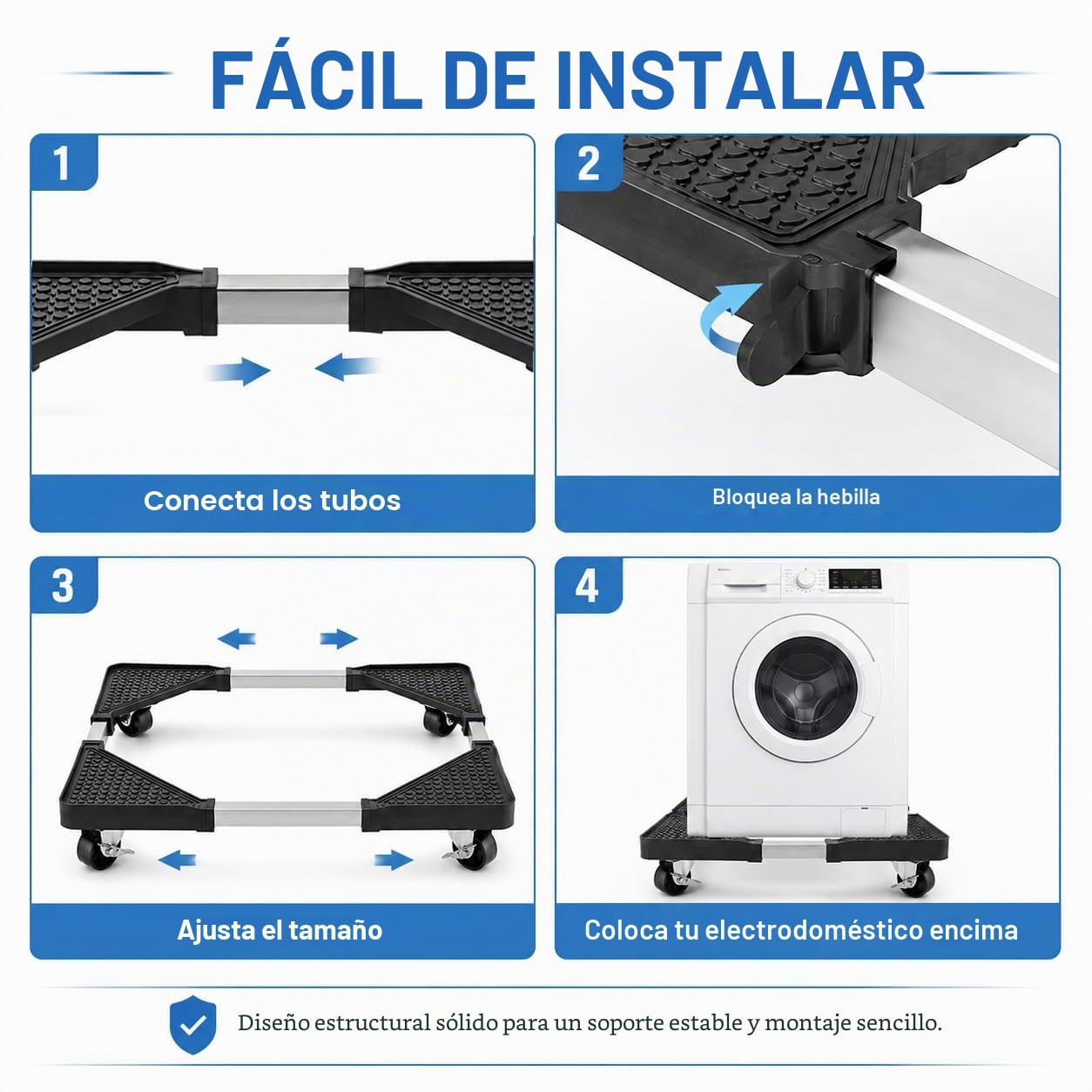 FÁCIL DE INSTALAR

1

Conecta los tubos

2

Bloquea la hebilla

3

Ajusta el tamaño

4

Coloca tu electrodoméstico encima

Diseño estructural sólido para un soporte estable y montaje sencillo.