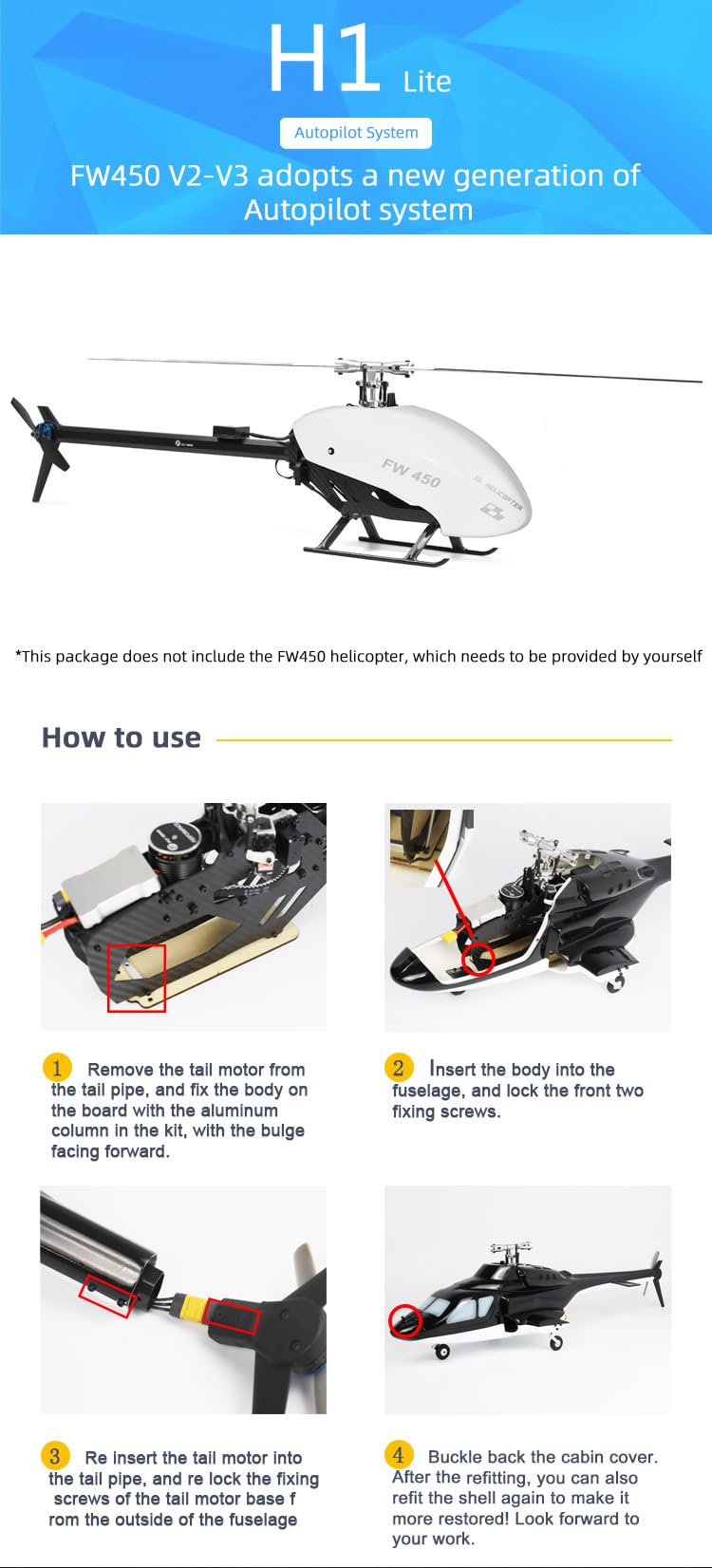 H1 Lite

Autopilot System

FW450 V2-V3 adopts a new generation of Autopilot system

FW 450

3D HELICOPTER

*This package does not include the FW450 helicopter, which needs to be provided by yourself

How to use

1 Remove the tail motor from the tail pipe, and fix the body on the board with the aluminum column in the kit, with the bulge facing forward.

2 Insert the body into the fuselage, and lock the front two fixing screws.

3 Re insert the tail motor into the tail pipe, and re lock the fixing screws of the tail motor base f rom the outside of the fuselage

4 Buckle back the cabin cover. After the refitting, you can also refit the shell again to make it more restored! Look forward to your work.