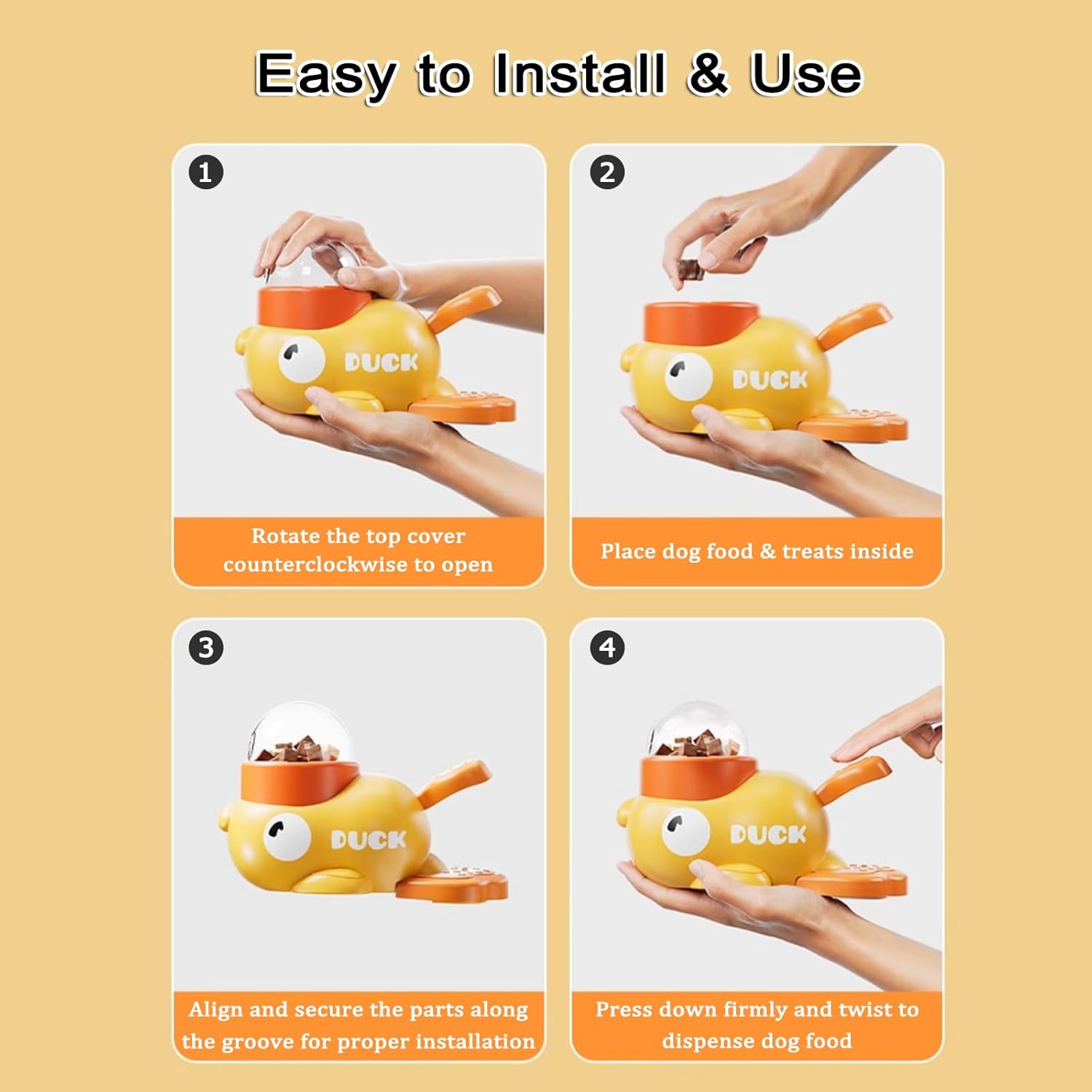 Easy to Install & Use

1

DUCK

Rotate the top cover counterclockwise to open

2

DUCK

Place dog food & treats inside

3

DUCK

Align and secure the parts along the groove for proper installation

4

DUCK

Press down firmly and twist to dispense dog food