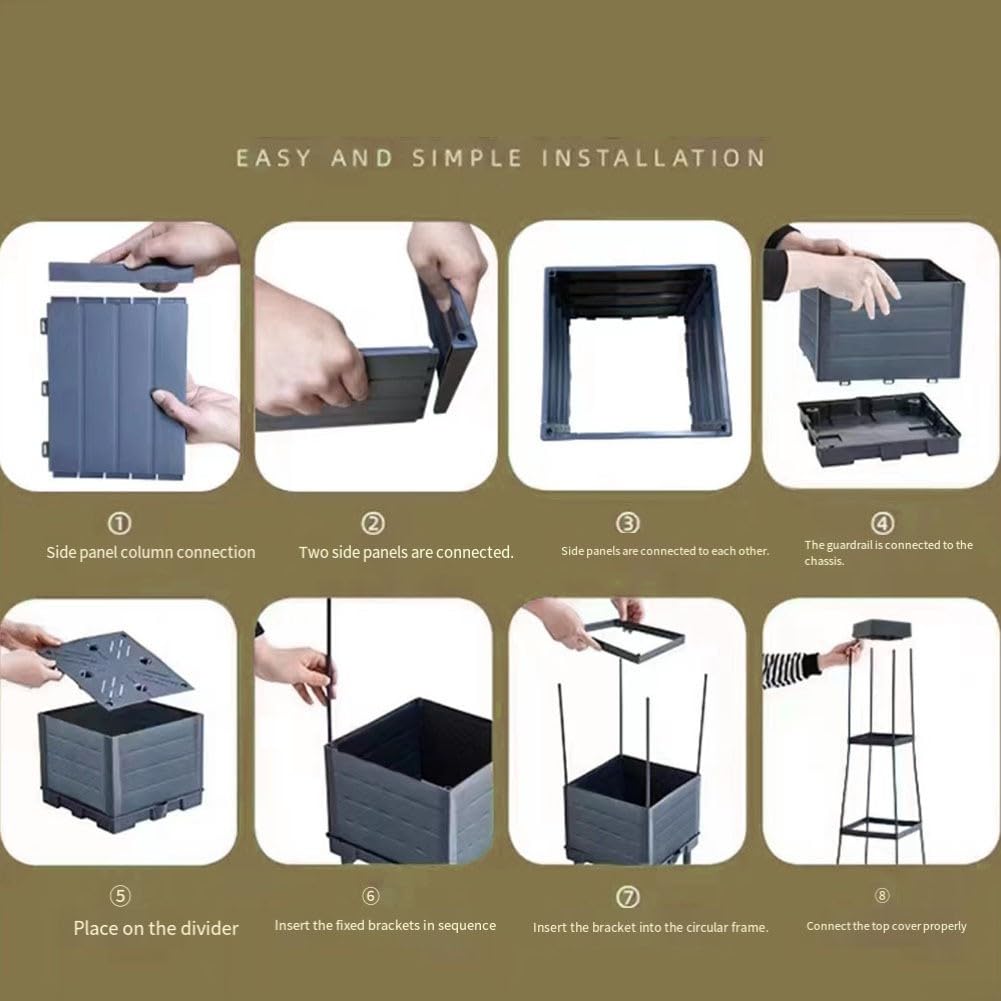 EASY AND SIMPLE INSTALLATION

①
Side panel column connection

②
Two side panels are connected.

③
Side panels are connected to each other.

④
The guardrail is connected to the chassis.

⑤
Place on the divider

⑥
Insert the fixed brackets in sequence

⑦
Insert the bracket into the circular frame.

⑧
Connect the top cover properly