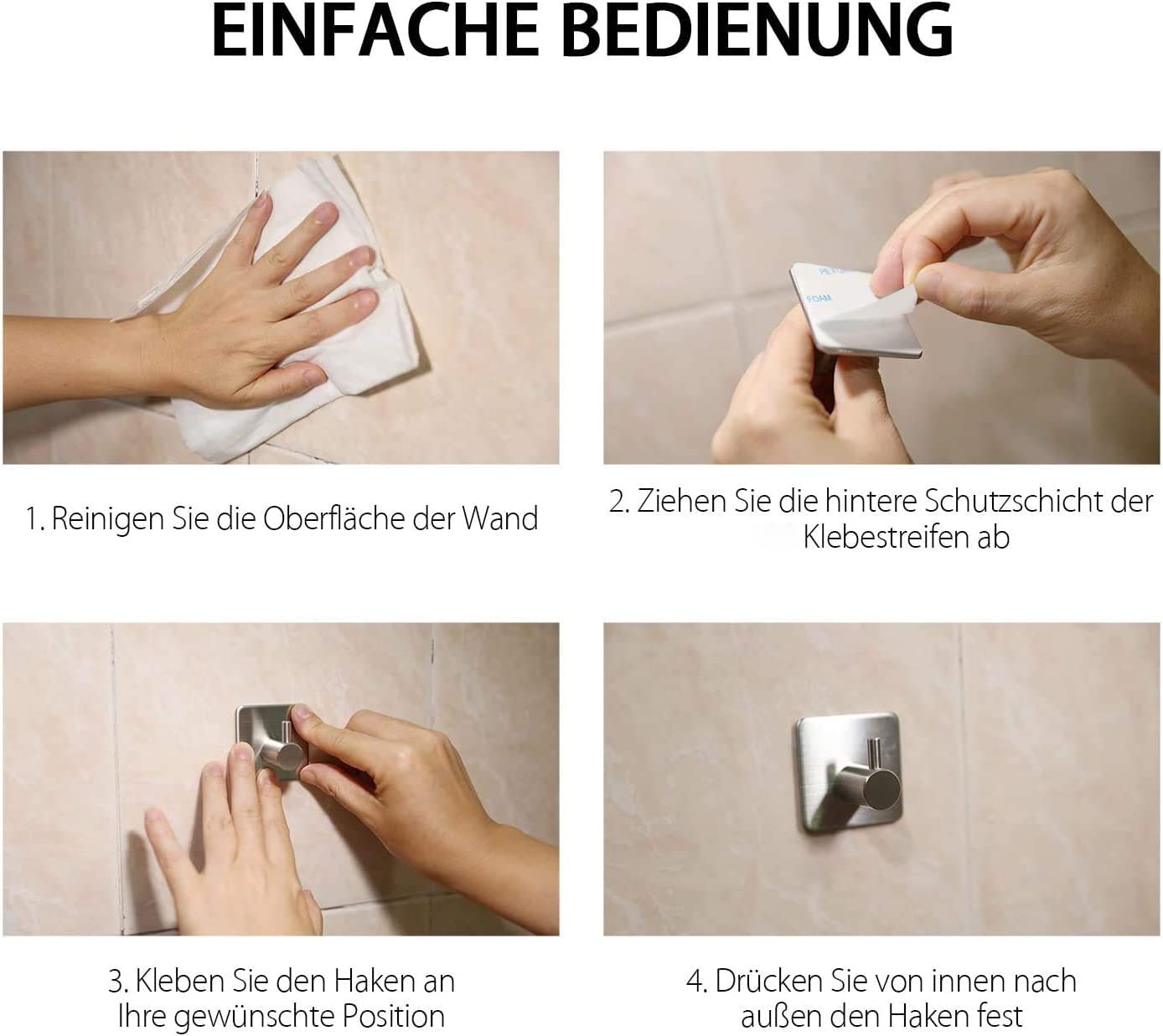 EINFACHE BEDIENUNG

PE FOAM
FOAM

1. Reinigen Sie die Oberfläche der Wand

2. Ziehen Sie die hintere Schutzschicht der Klebestreifen ab

3. Kleben Sie den Haken an Ihre gewünschte Position

4. Drücken Sie von innen nach außen den Haken fest