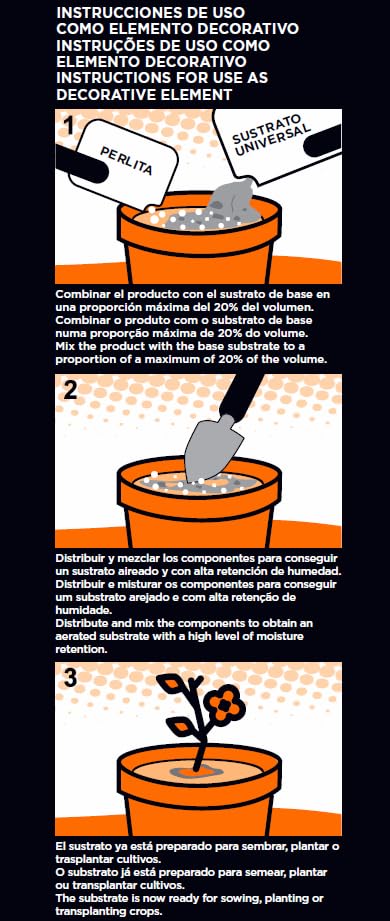 INSTRUCCIONES DE USO COMO ELEMENTO DECORATIVO
INSTRUÇÕES DE USO COMO ELEMENTO DECORATIVO
INSTRUCTIONS FOR USE AS DECORATIVE ELEMENT

1

PERLITA

SUSTRATO UNIVERSAL

Combinar el producto con el sustrato de base en una proporción máxima del 20% del volumen.
Combinar o produto com o substrato de base numa proporção máxima de 20% do volume.
Mix the product with the base substrate to a proportion of a maximum of 20% of the volume.

2

Distribuir y mezclar los componentes para conseguir un sustrato aireado y con alta retención de humedad.
Distribuir e misturar os componentes para conseguir um substrato arejado e com alta retenção de humidade.
Distribute and mix the components to obtain an aerated substrate with a high level of moisture retention.

3

El sustrato ya está preparado para sembrar, plantar o trasplantar cultivos.
O substrato já está preparado para semear, plantar ou transplantar cultivos.
The substrate is now ready for sowing, planting or transplanting crops.