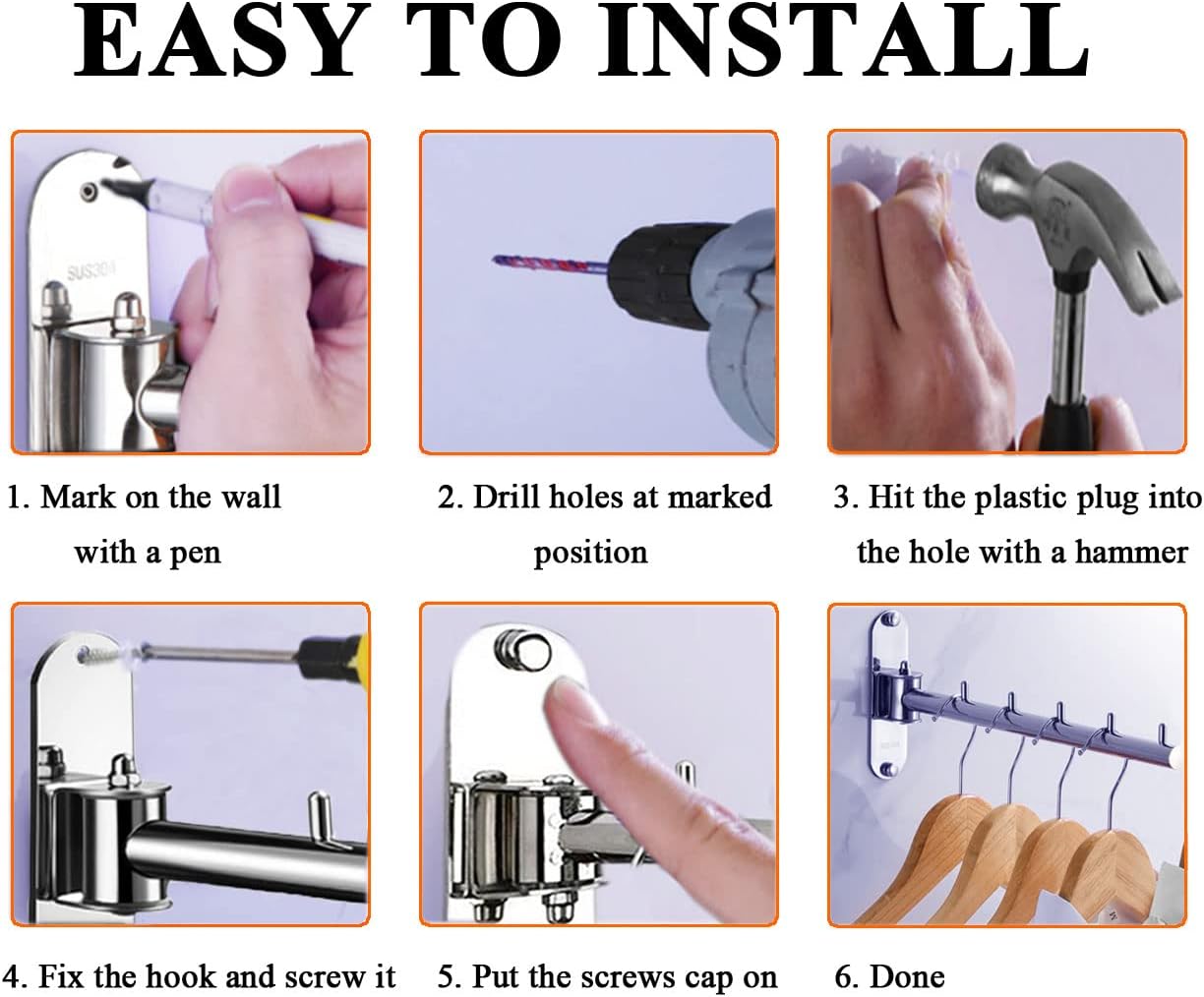 EASY TO INSTALL

SUS304

1. Mark on the wall with a pen

2. Drill holes at marked position

3. Hit the plastic plug into the hole with a hammer

4. Fix the hook and screw it

5. Put the screws cap on

6. Done