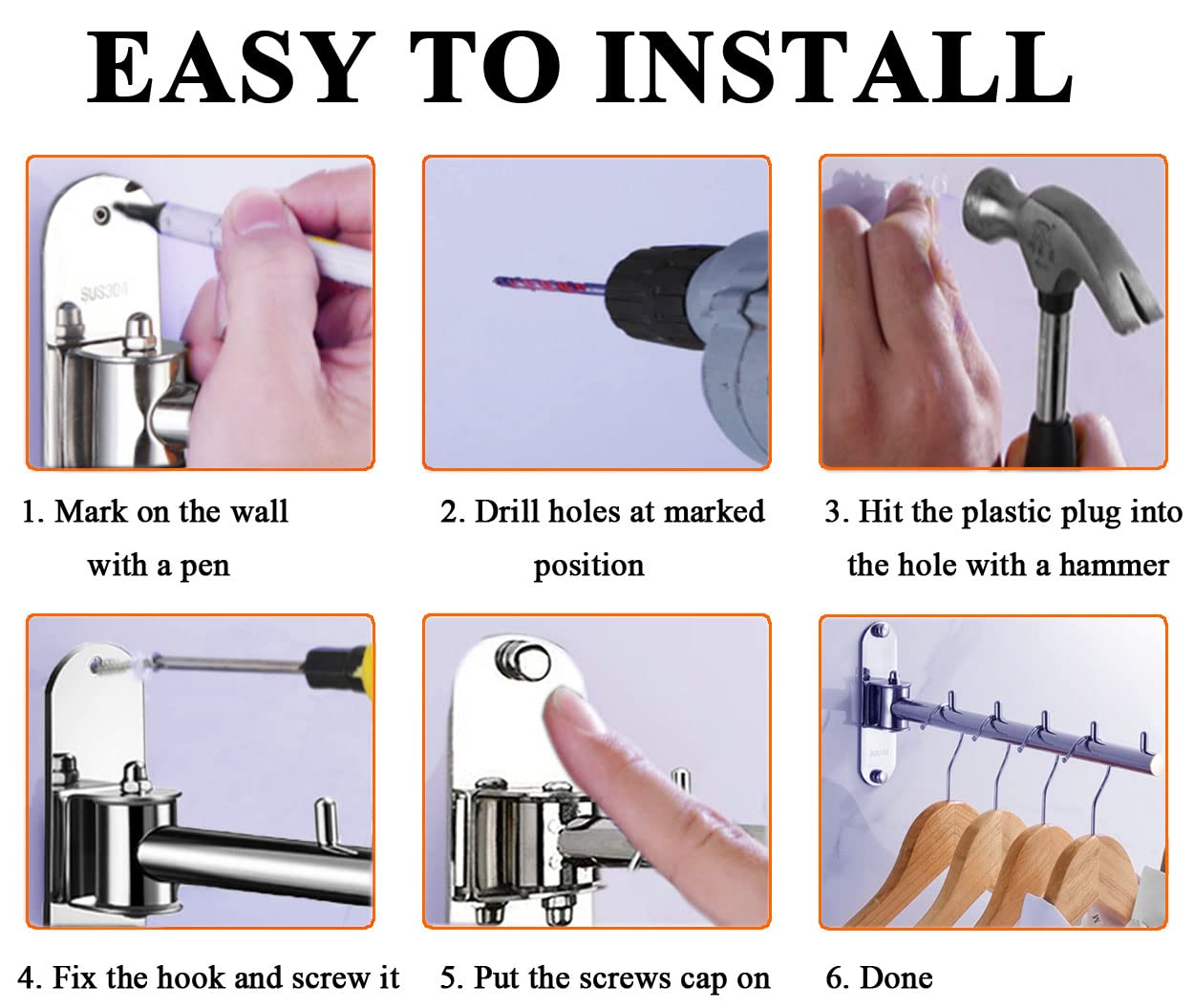 EASY TO INSTALL

SUS304

1. Mark on the wall with a pen

2. Drill holes at marked position

3. Hit the plastic plug into the hole with a hammer

4. Fix the hook and screw it

5. Put the screws cap on

6. Done