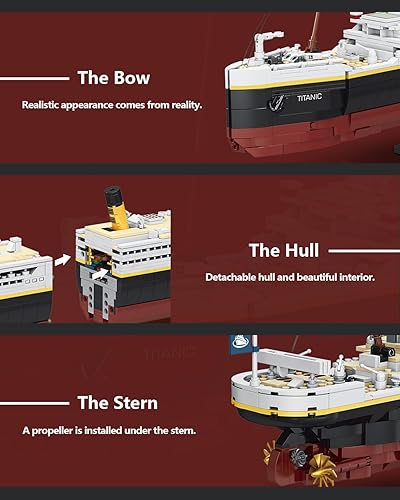 The Bow

Realistic appearance comes from reality.

TITANIC

The Hull

Detachable hull and beautiful interior.

TITANIC

The Stern

A propeller is installed under the stern.