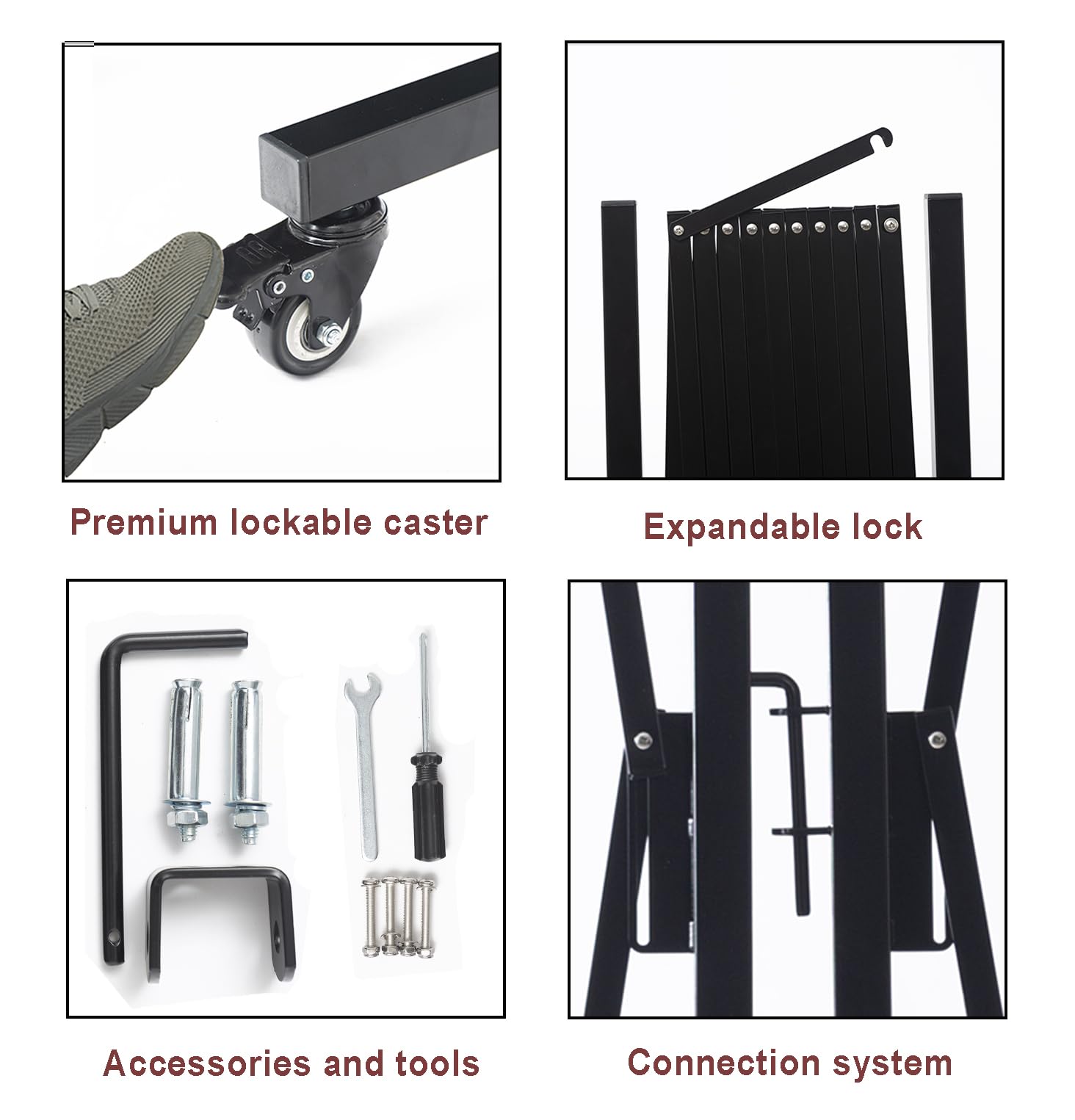 Premium lockable caster

Expandable lock

Accessories and tools

Connection system