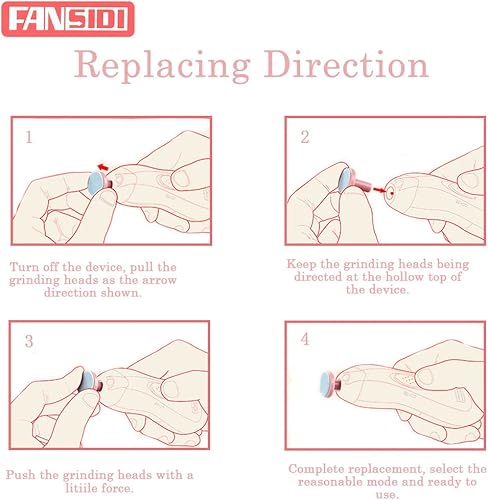 FANSIDI

Replacing Direction

1

Turn off the device, pull the grinding heads as the arrow direction shown.

2

Keep the grinding heads being directed at the hollow top of the device.

3

Push the grinding heads with a litiile force.

4

Complete replacement, select the reasonable mode and ready to use.