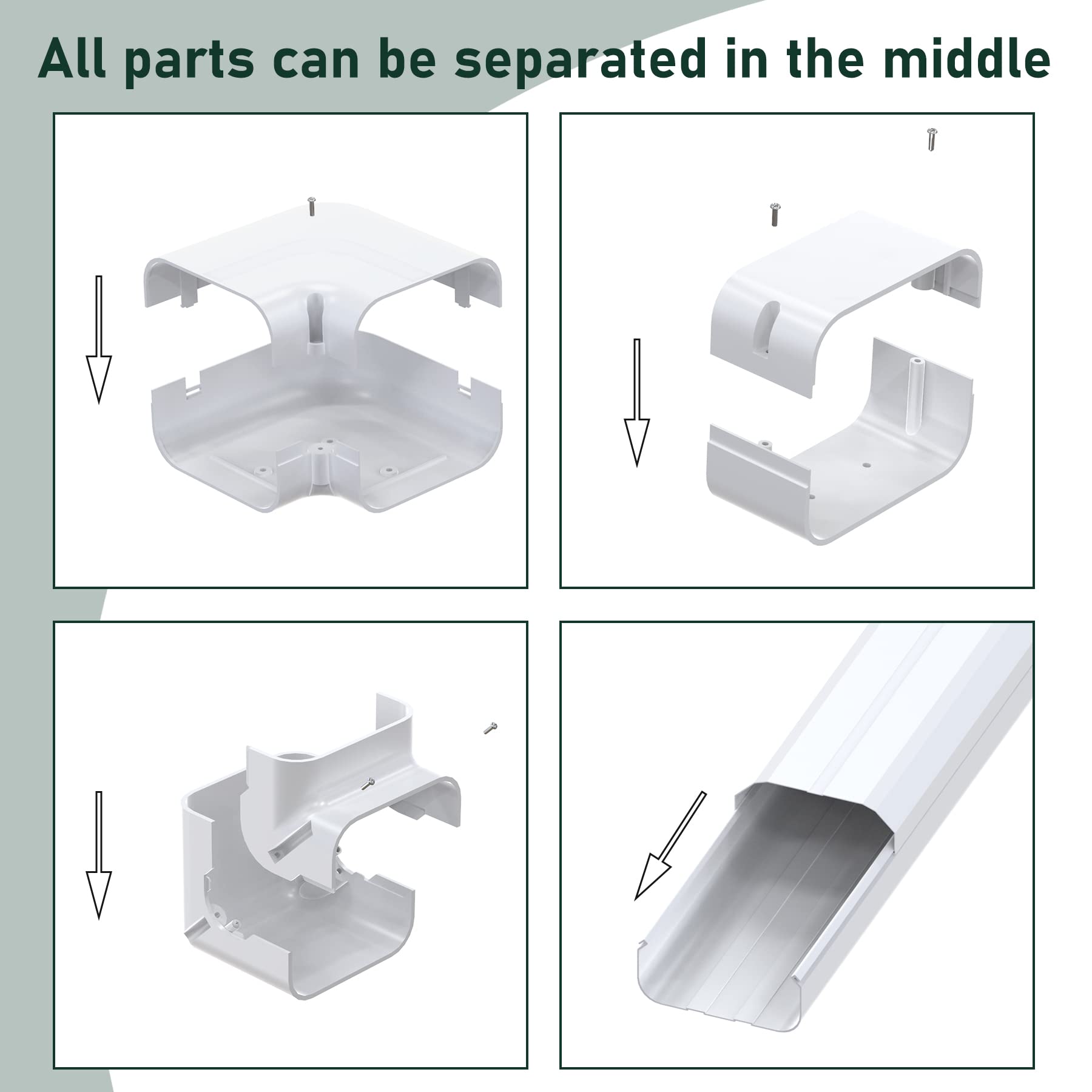 All parts can be separated in the middle