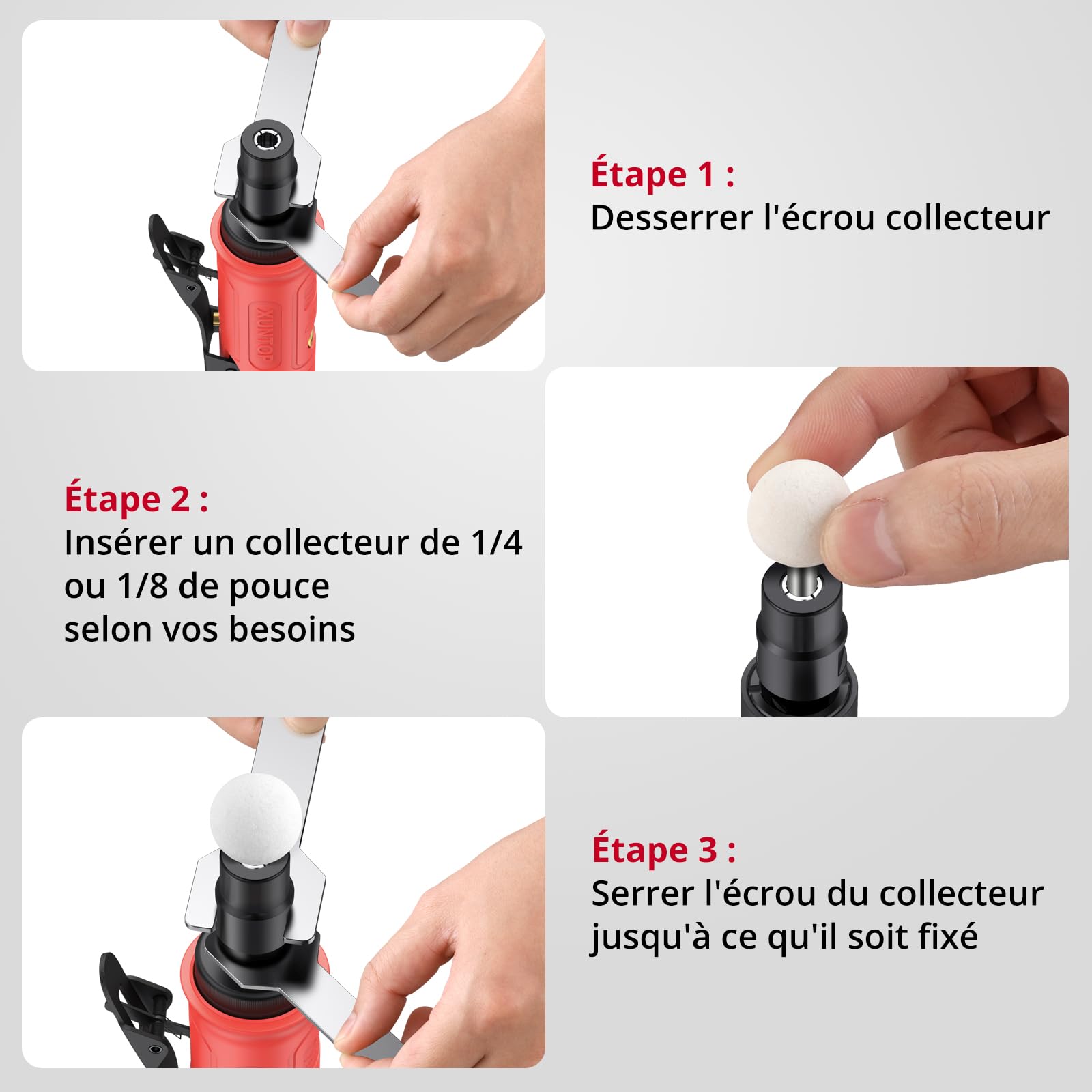 XUNTOP

Étape 1 :
Desserrer l'écrou collecteur

Étape 2 :
Insérer un collecteur de 1/4 ou 1/8 de pouce selon vos besoins

Étape 3 :
Serrer l'écrou du collecteur jusqu'à ce qu'il soit fixé