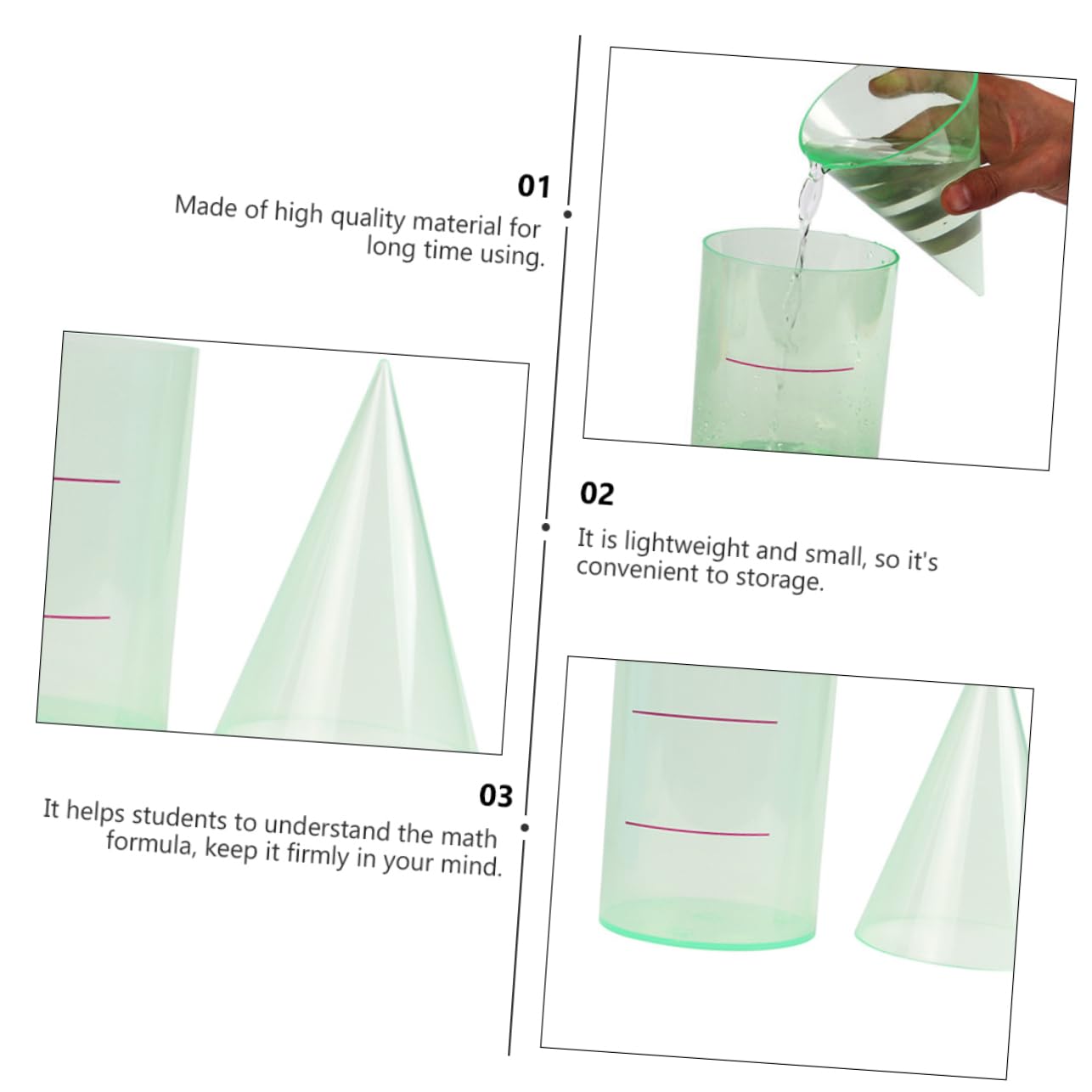 01
Made of high quality material for long time using.

02
It is lightweight and small, so it's convenient to storage.

03
It helps students to understand the math formula, keep it firmly in your mind.