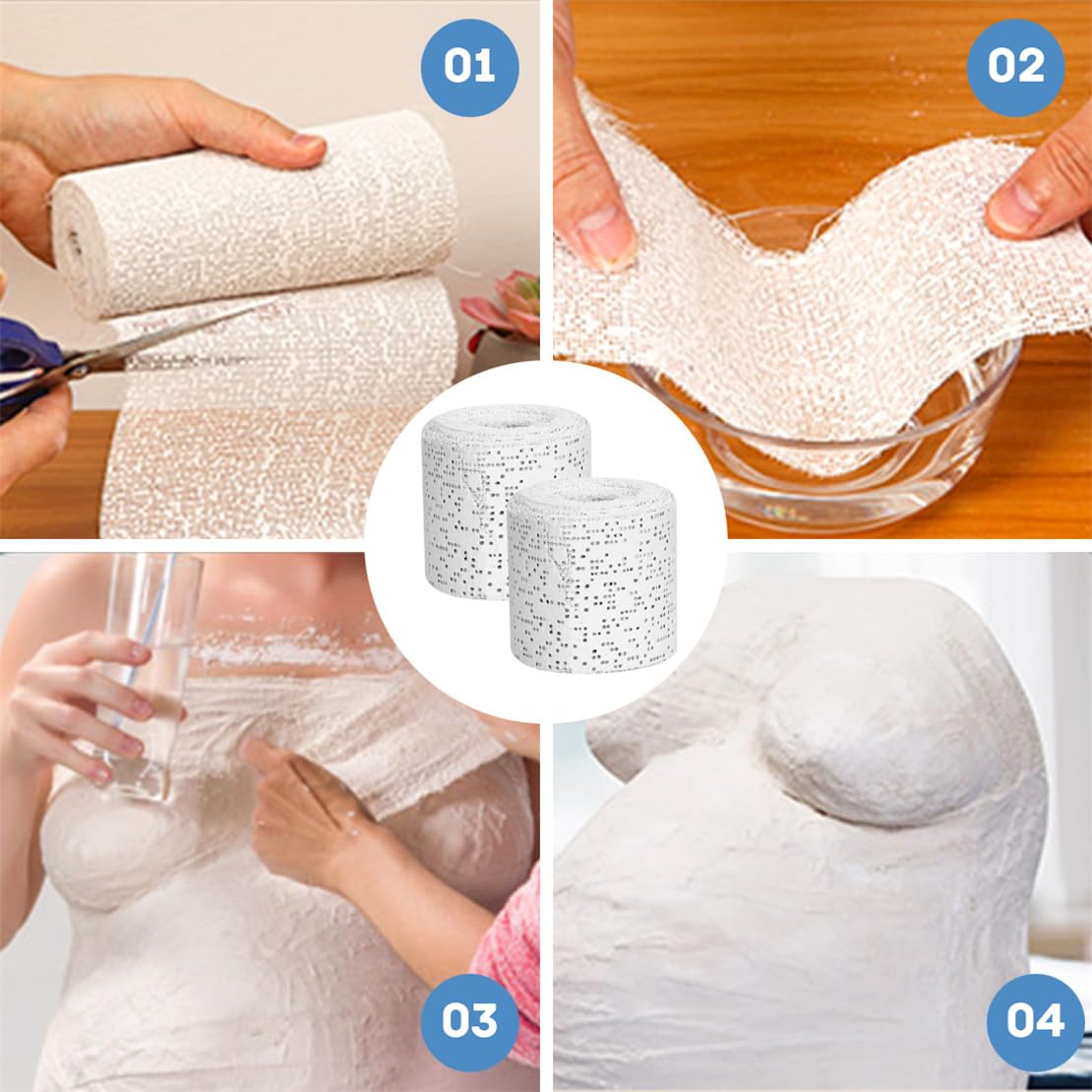 01

02

03

04