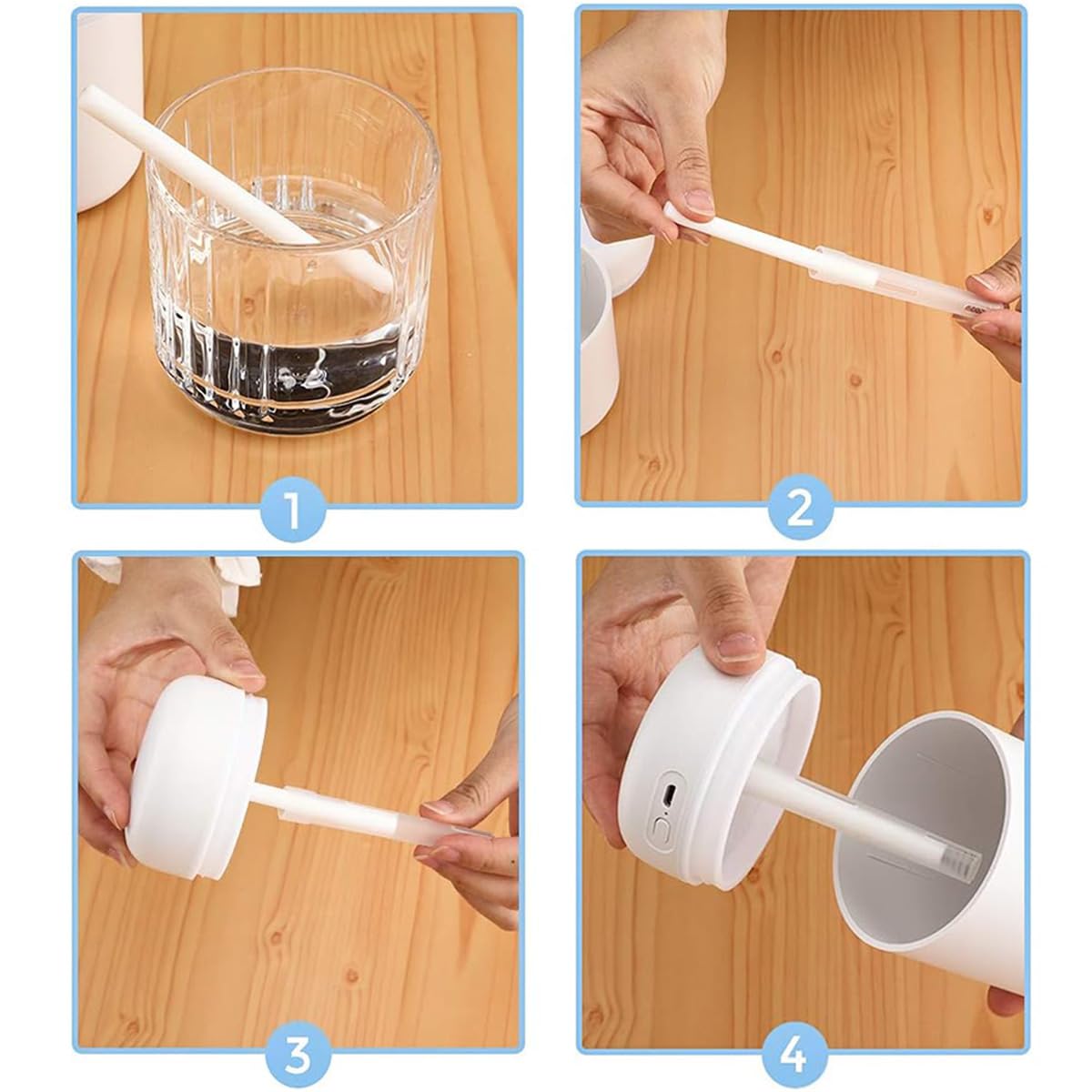 1

2

3

4