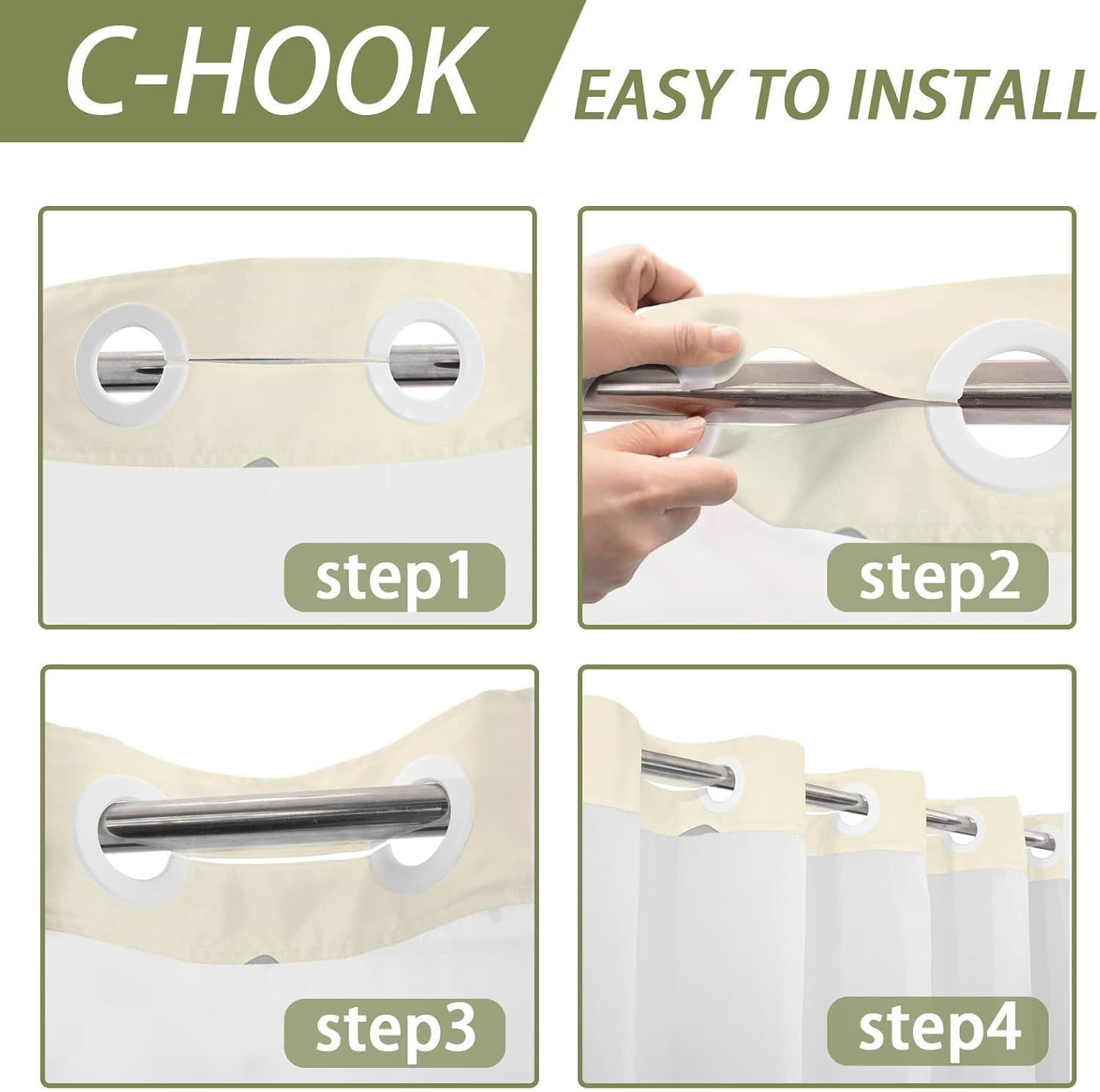 C-HOOK

EASY TO INSTALL

step1

step2

step3

step4